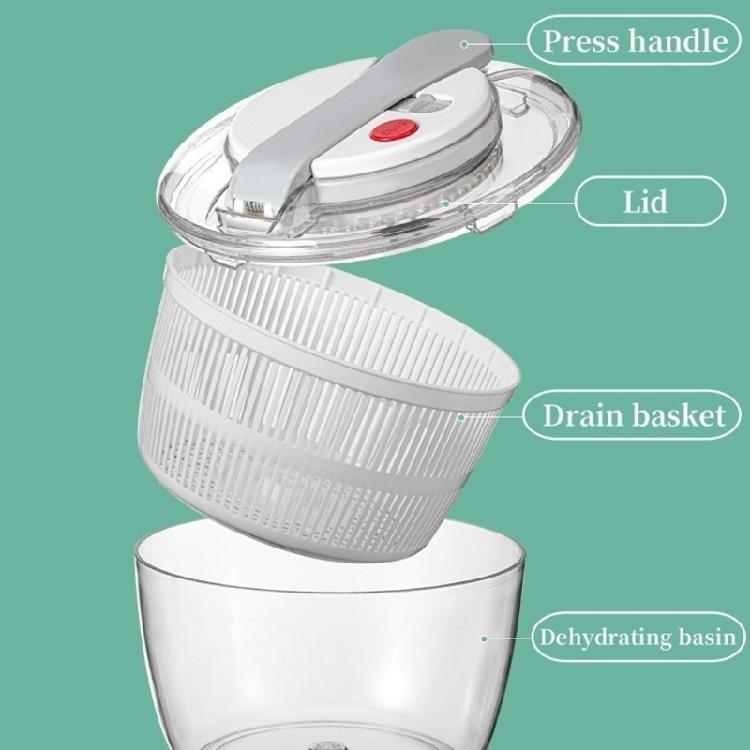 Press handle

Lid

Drain basket

Dehydrating basin