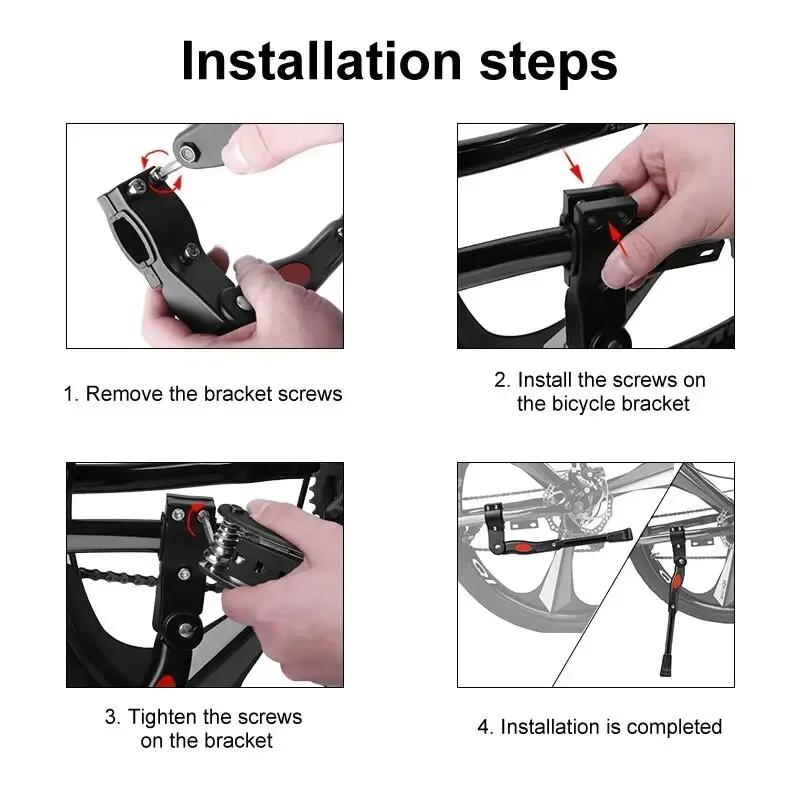 Installation steps

1. Remove the bracket screws

2. Install the screws on the bicycle bracket

3. Tighten the screws on the bracket

4. Installation is completed