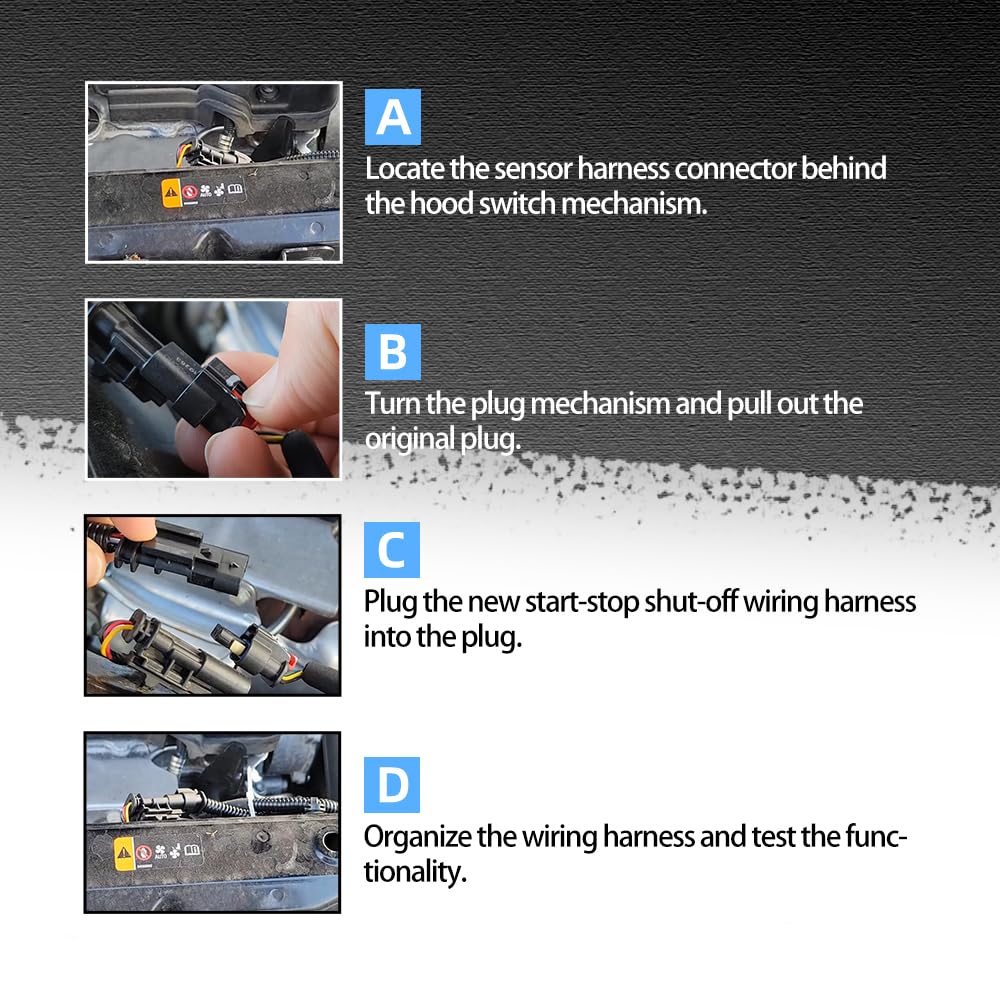 A
Locate the sensor harness connector behind the hood switch mechanism.

B
Turn the plug mechanism and pull out the original plug.

C
Plug the new start-stop shut-off wiring harness into the plug.

D
Organize the wiring harness and test the functionality.