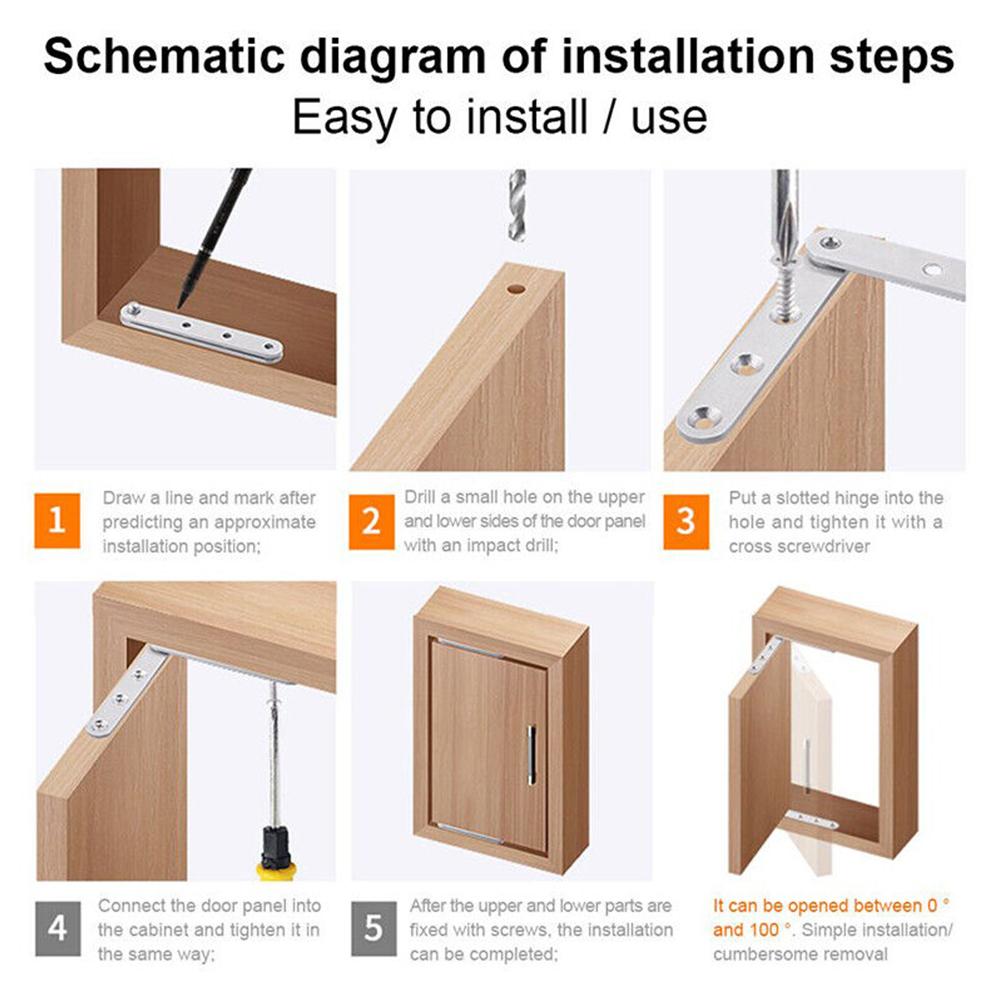 Schematic diagram of installation steps
Easy to install / use

1 Draw a line and mark after predicting an approximate installation position;

2 Drill a small hole on the upper and lower sides of the door panel with an impact drill;

3 Put a slotted hinge into the hole and tighten it with a cross screwdriver

4 Connect the door panel into the cabinet and tighten it in the same way;

5 After the upper and lower parts are fixed with screws, the installation can be completed;

It can be opened between 0 ° and 100 °. Simple installation/ cumbersome removal