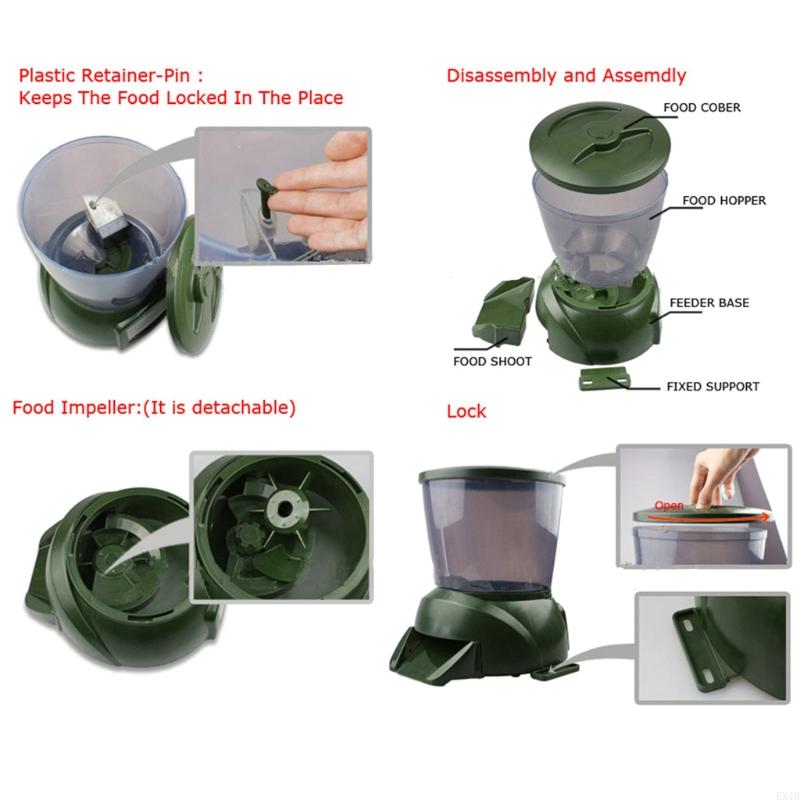 Plastic Retainer-Pin :
Keeps The Food Locked In The Place

Disassembly and Assemdly

FOOD COBER

FOOD HOPPER

FEEDER BASE

FOOD SHOOT

FIXED SUPPORT

Food Impeller:(It is detachable)

Lock

Open