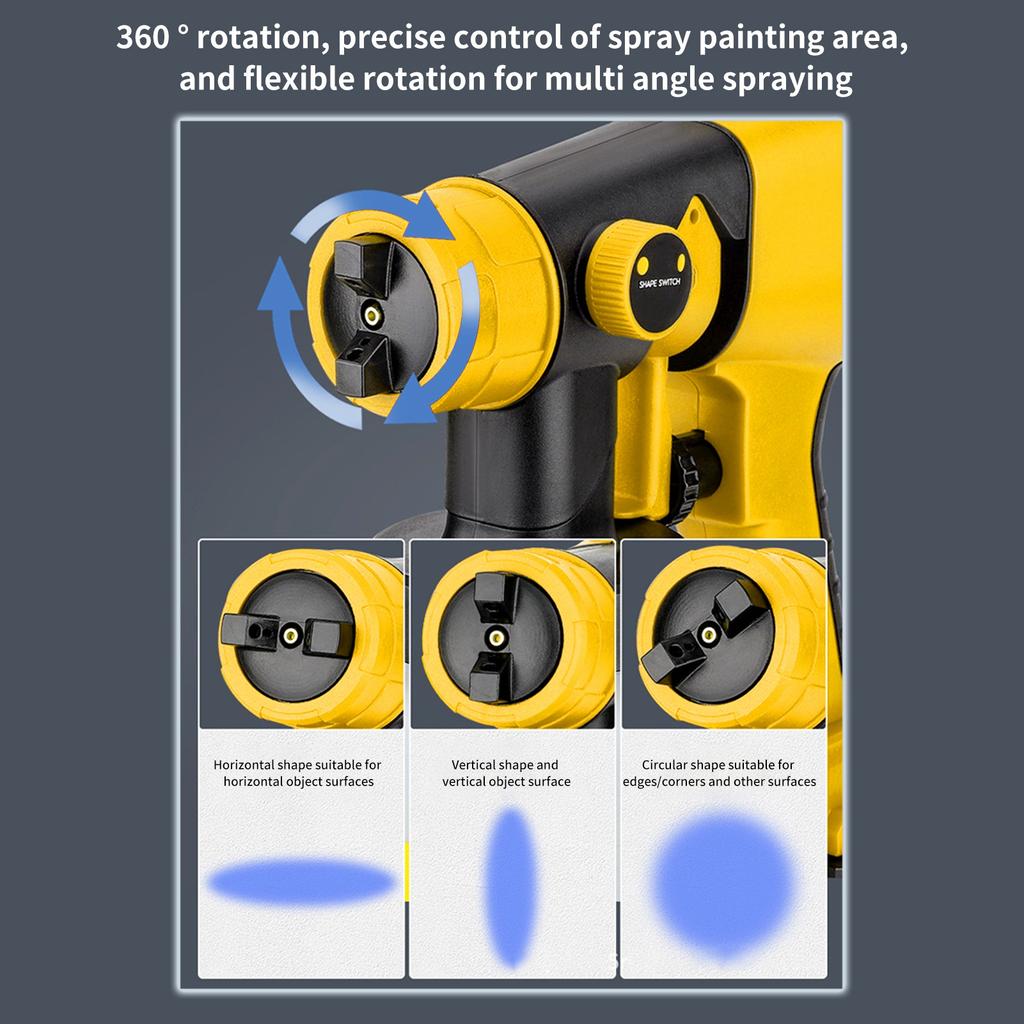 360 ° rotation, precise control of spray painting area, and flexible rotation for multi angle spraying

SHAPE SWITCH

Horizontal shape suitable for horizontal object surfaces

Vertical shape and vertical object surface

Circular shape suitable for edges/corners and other surfaces