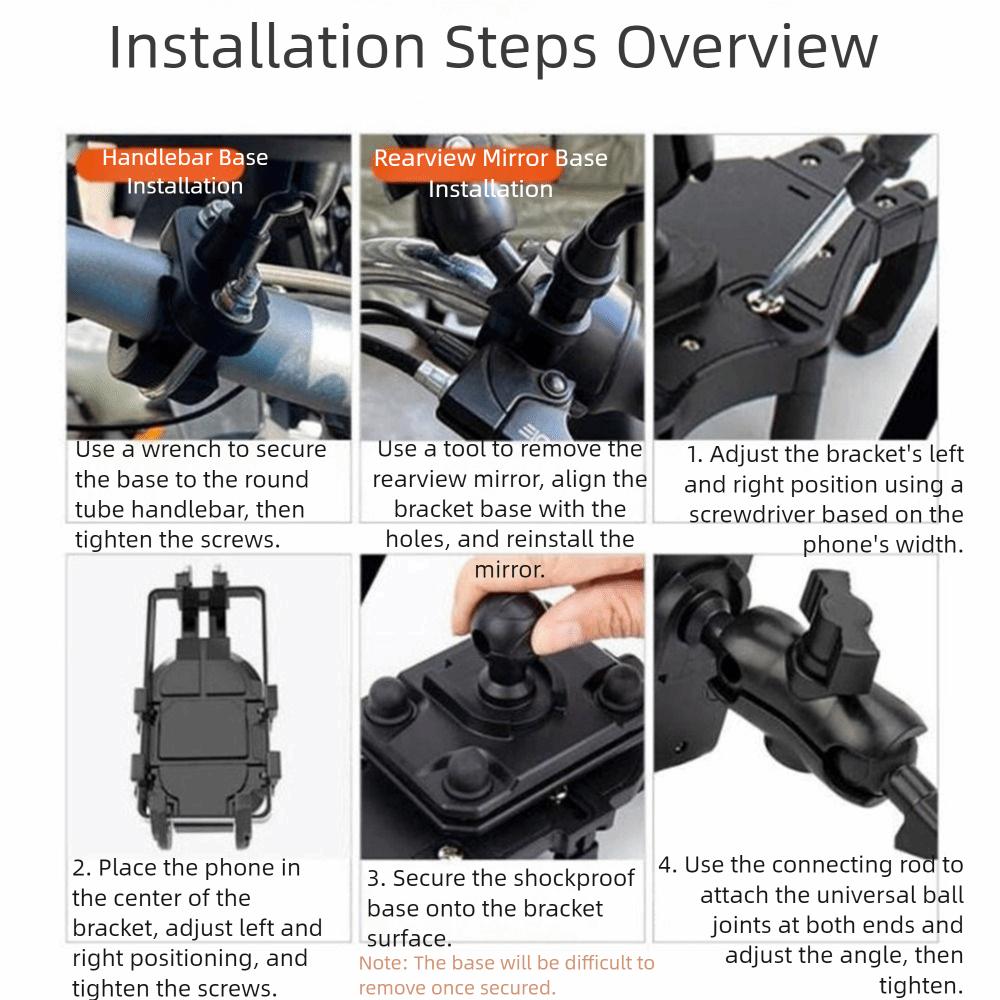 Installation Steps Overview

Handlebar Base Installation

Use a wrench to secure the base to the round tube handlebar, then tighten the screws.

Rearview Mirror Base Installation

Use a tool to remove the rearview mirror, align the bracket base with the holes, and reinstall the mirror.

1. Adjust the bracket's left and right position using a screwdriver based on the phone's width.

2. Place the phone in the center of the bracket, adjust left and right positioning, and tighten the screws.

3. Secure the shockproof base onto the bracket surface.

Note: The base will be difficult to remove once secured.

4. Use the connecting rod to attach the universal ball joints at both ends and adjust the angle, then tighten.