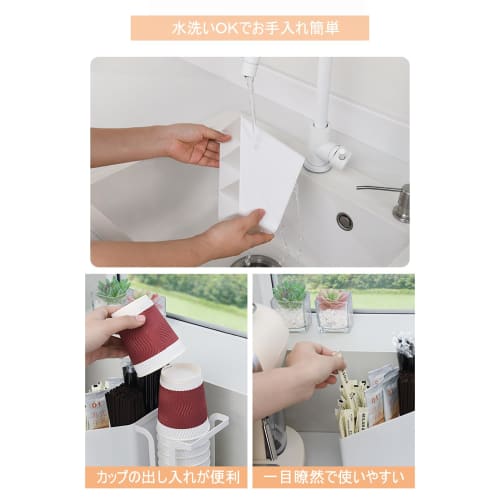 水洗いOKでお手入れ簡単

カップの出し入れが便利

一目瞭然で使いやすい