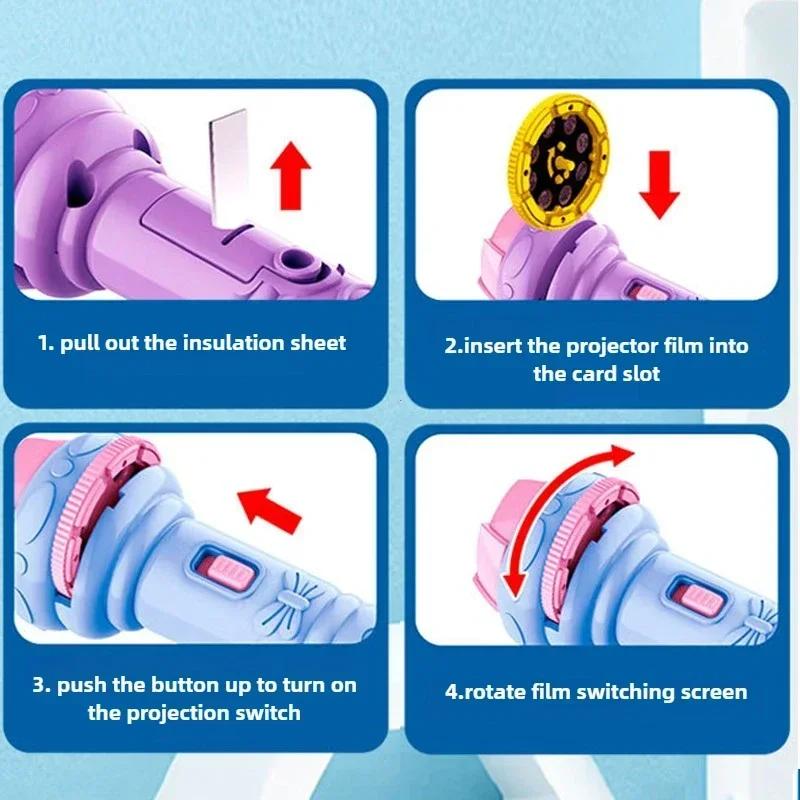 1. pull out the insulation sheet

2.insert the projector film into the card slot

3. push the button up to turn on the projection switch

4.rotate film switching screen