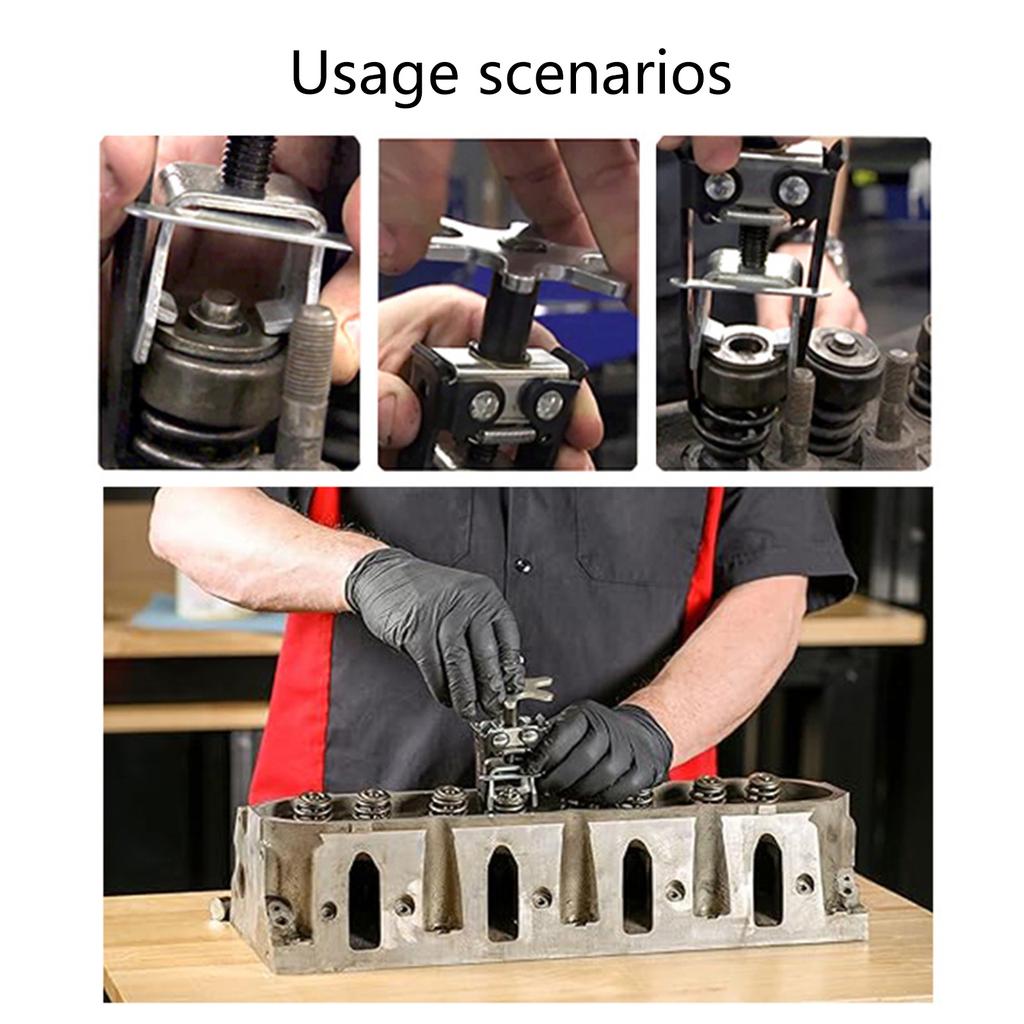 Usage scenarios