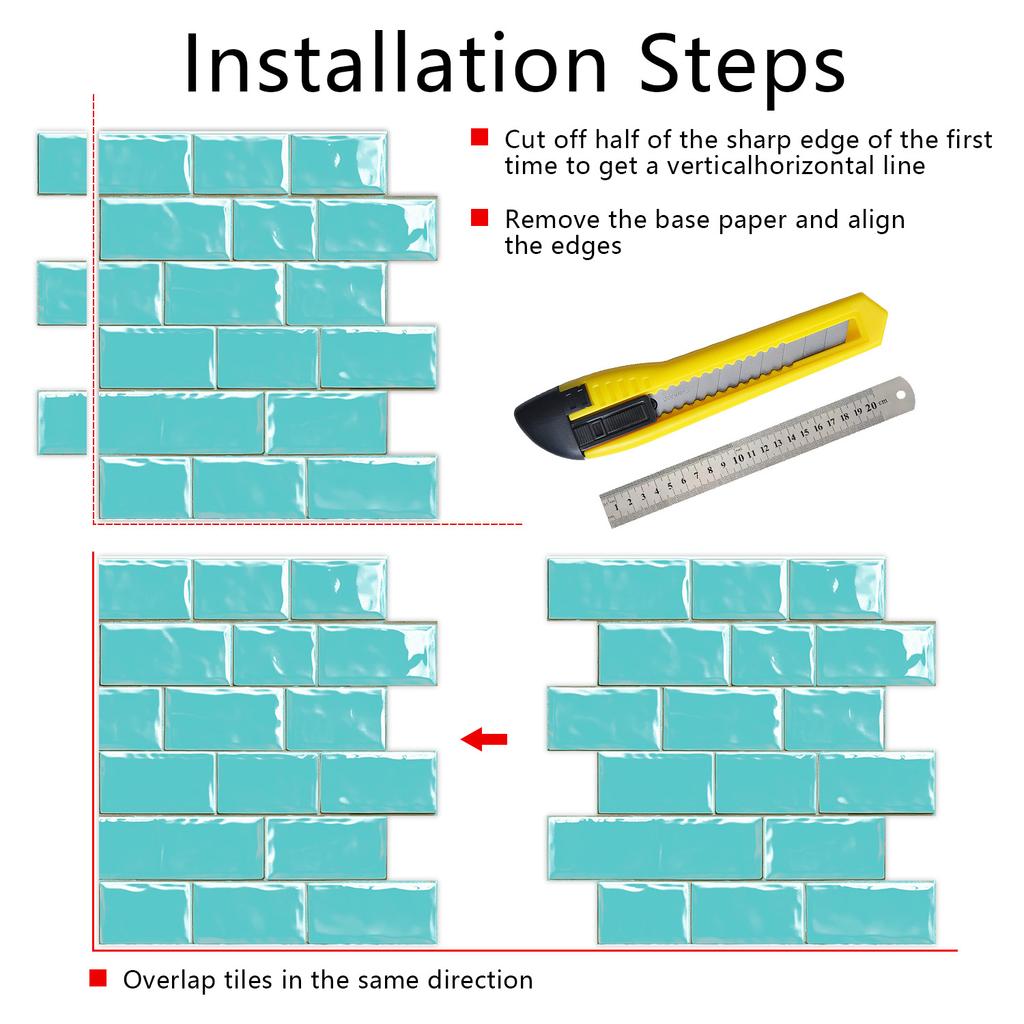 Installation Steps

Cut off half of the sharp edge of the first time to get a verticalhorizontal line

Remove the base paper and align the edges

1 2 3 4 5 6 7 8 9 10 11 12 13 14 15 16 17 18 19 20 cm

Overlap tiles in the same direction