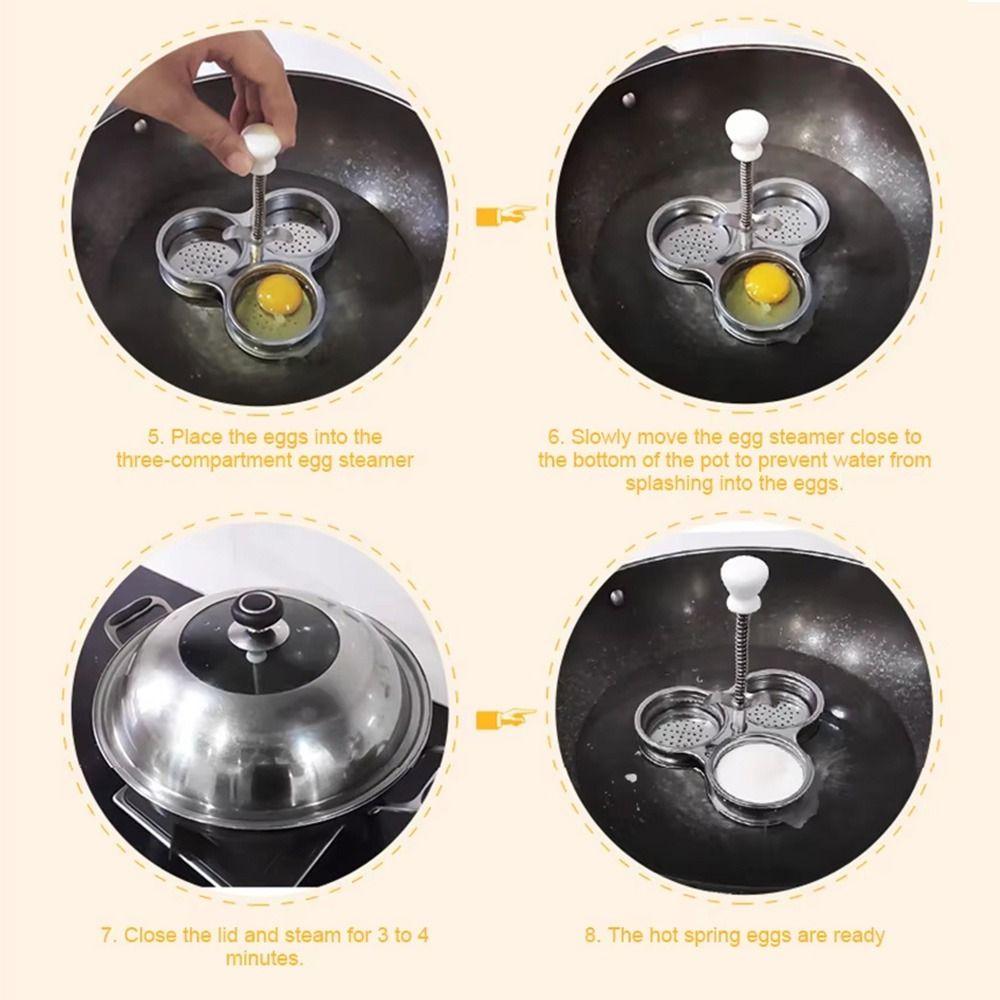 5. Place the eggs into the three-compartment egg steamer

6. Slowly move the egg steamer close to the bottom of the pot to prevent water from splashing into the eggs.

7. Close the lid and steam for 3 to 4 minutes.

8. The hot spring eggs are ready