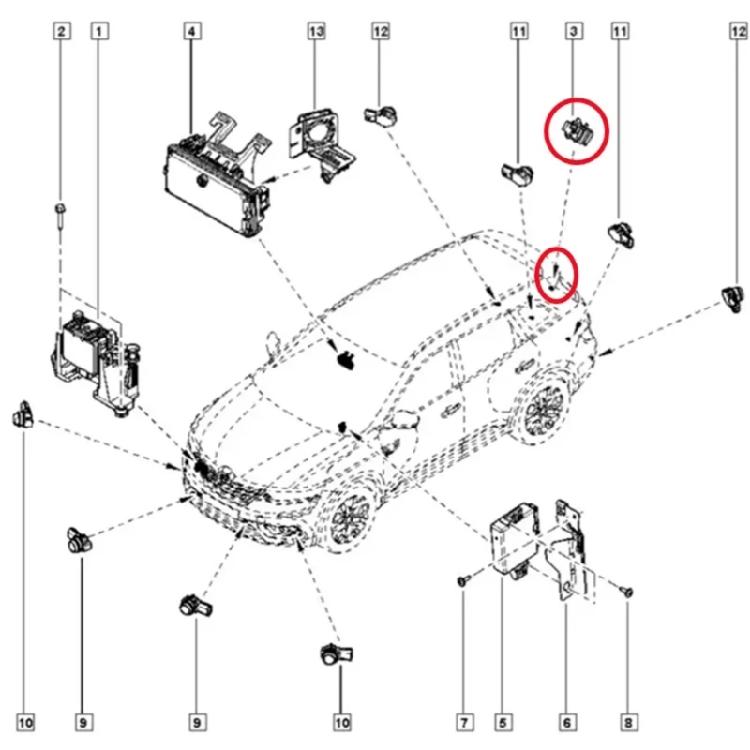 2 1 4 13 12 11 3 11 12

10 9 9 10 7 5 6 8