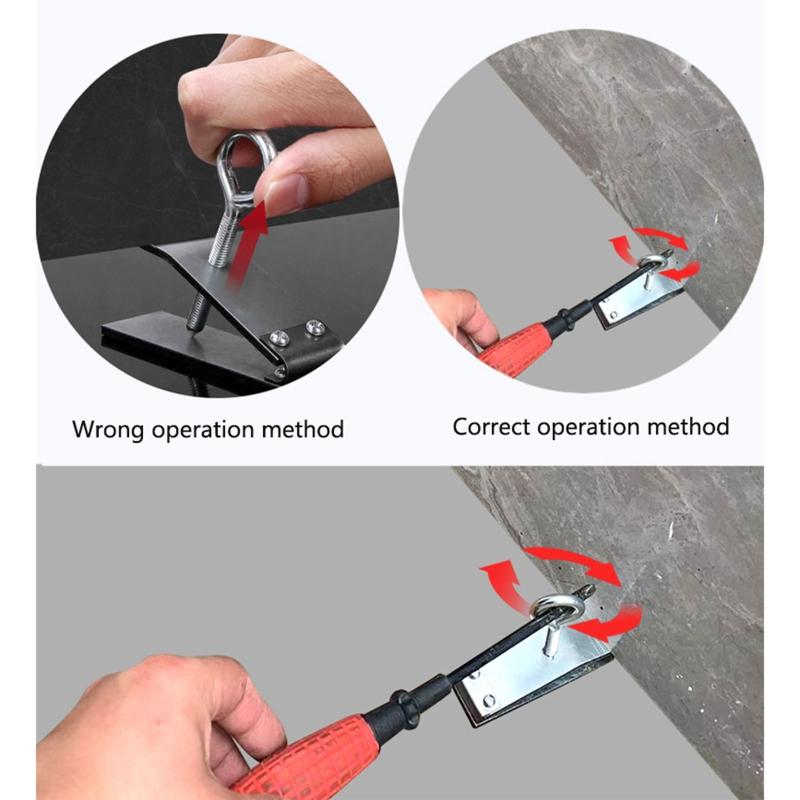 Wrong operation method

Correct operation method