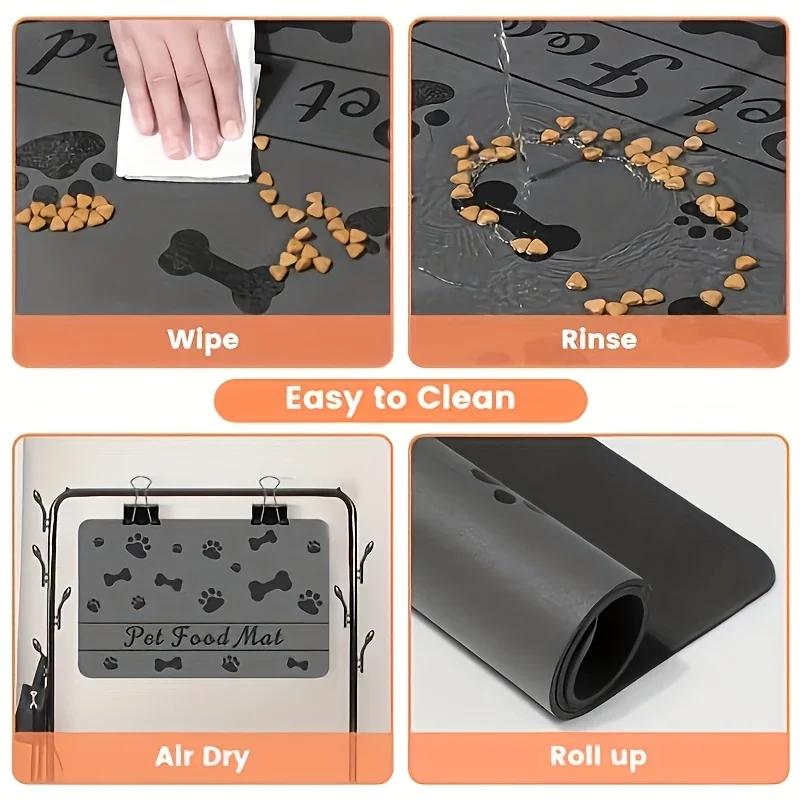 Wipe

Rinse

Easy to Clean

Pet Food Mat

Air Dry

Roll up