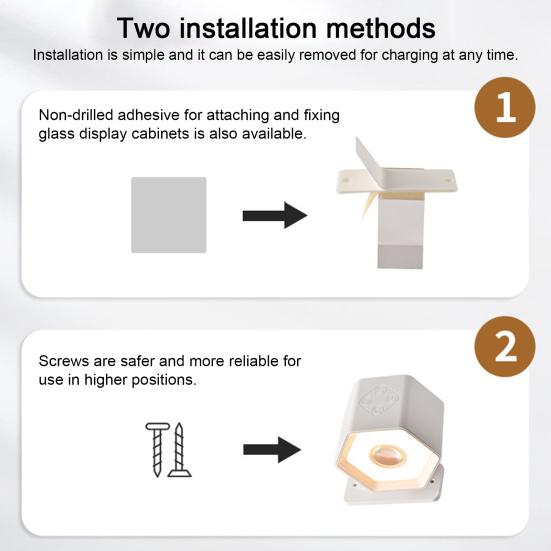 Two installation methods
Installation is simple and it can be easily removed for charging at any time.

1

Non-drilled adhesive for attaching and fixing glass display cabinets is also available.

2

Screws are safer and more reliable for use in higher positions.