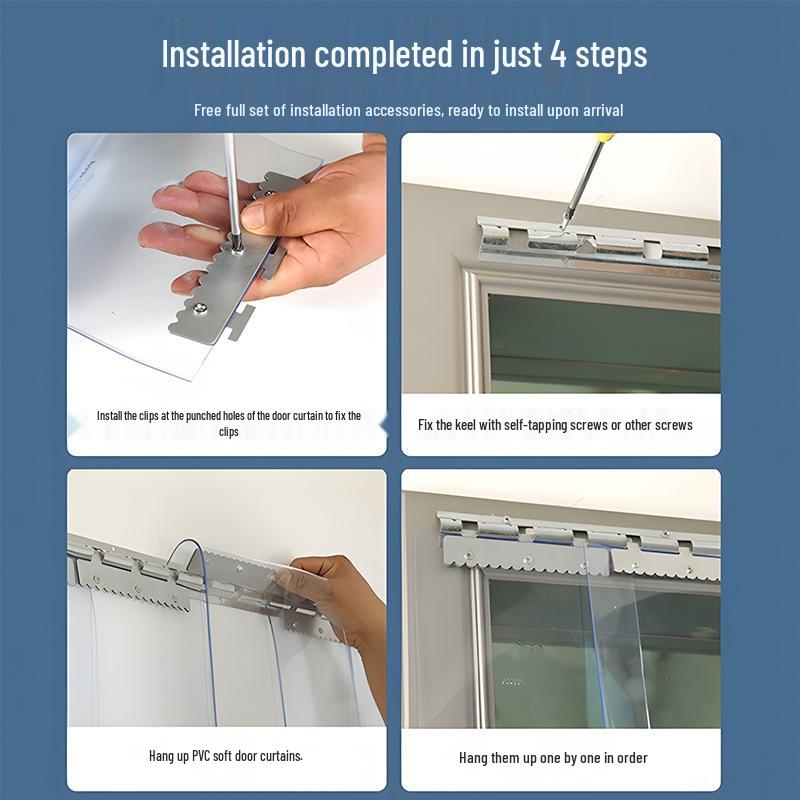 Installation completed in just 4 steps

Free full set of installation accessories, ready to install upon arrival

Install the clips at the punched holes of the door curtain to fix the clips

Fix the keel with self-tapping screws or other screws

Hang up PVC soft door curtains.

Hang them up one by one in order