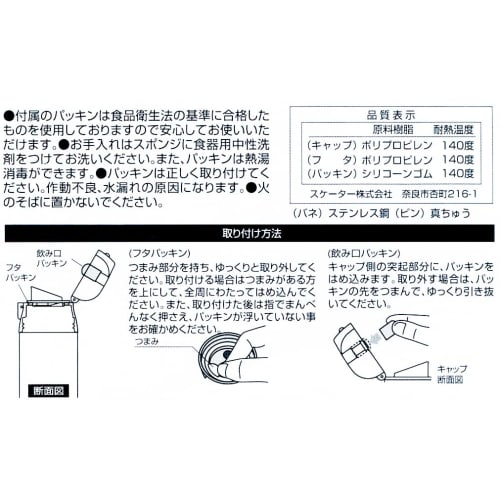 ●付属のパッキンは食品衛生法の基準に合格したものを使用しておりますので安心してお使いいただけます。●お手入れはスポンジに食器用中性洗剤をつけてお洗いください。また、パッキンは熱湯消毒ができます。●パッキンは正しく取り付けてください。作動不良、水漏れの原因になります。●火のそばに置かないでください。

品質表示

| | 原料樹脂 | 耐熱温度 |
|---|---|---|
| (キャップ) | ポリプロピレン | 140度 |
| (フ　タ) | ポリプロピレン | 140度 |
| (パッキン) | シリコーンゴム | 140度 |

スケーター株式会社　奈良市杏町216-1

(バネ) ステンレス鋼 (ピン) 真ちゅう

取り付け方法

飲み口パッキン

フタパッキン

断面図

(フタパッキン)
つまみ部分を持ち、ゆっくりと取り外してください。取り付ける場合はつまみがある方を上にして、全周にわたってはめ込んでください。また、取り付けた後は指でまんべんなく押さえ、パッキンが浮いていない事をお確かめください。

つまみ

(飲み口パッキン)
キャップ側の突起部分に、パッキンをはめ込みます。取り外す場合は、パッキンの先をつまんで、ゆっくり引き抜いてください。

キャップ断面図