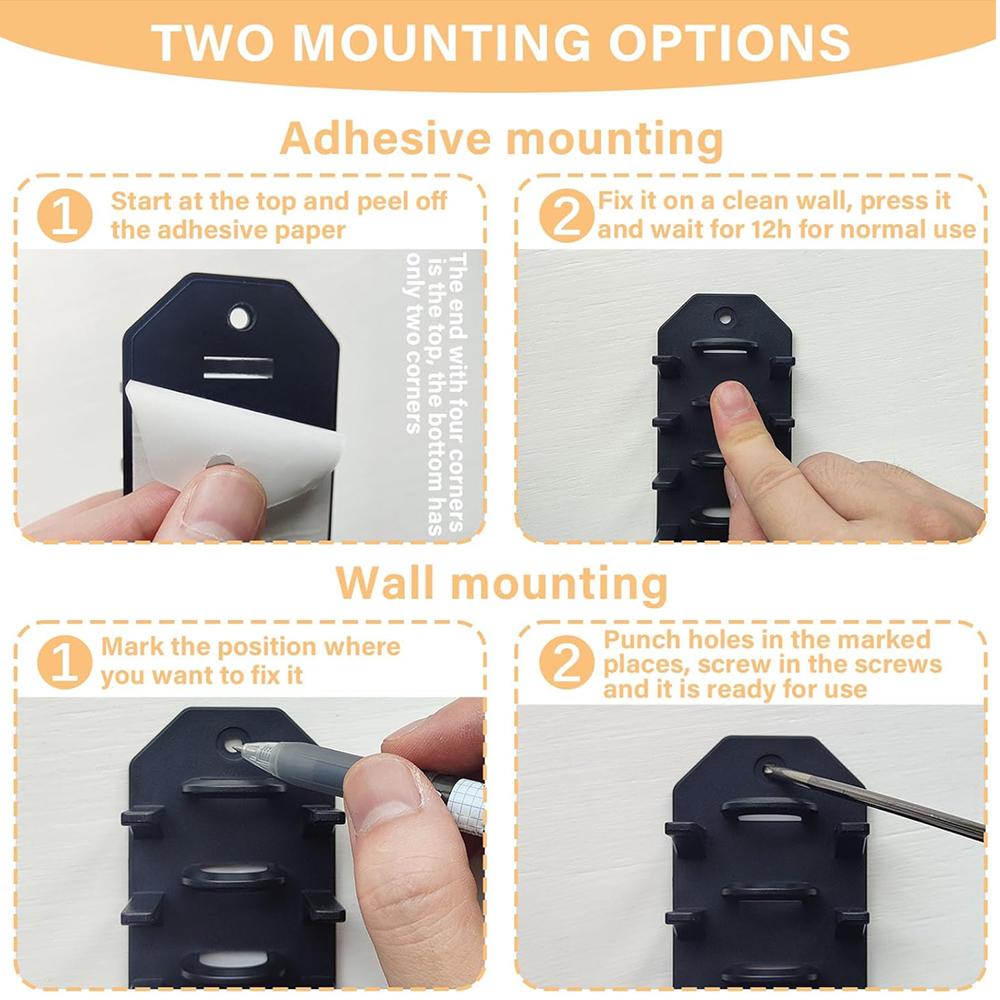 TWO MOUNTING OPTIONS

Adhesive mounting

1 Start at the top and peel off the adhesive paper

The end with four corners is the top, the bottom has only two corners

2 Fix it on a clean wall, press it and wait for 12h for normal use

Wall mounting

1 Mark the position where you want to fix it

2 Punch holes in the marked places, screw in the screws and it is ready for use