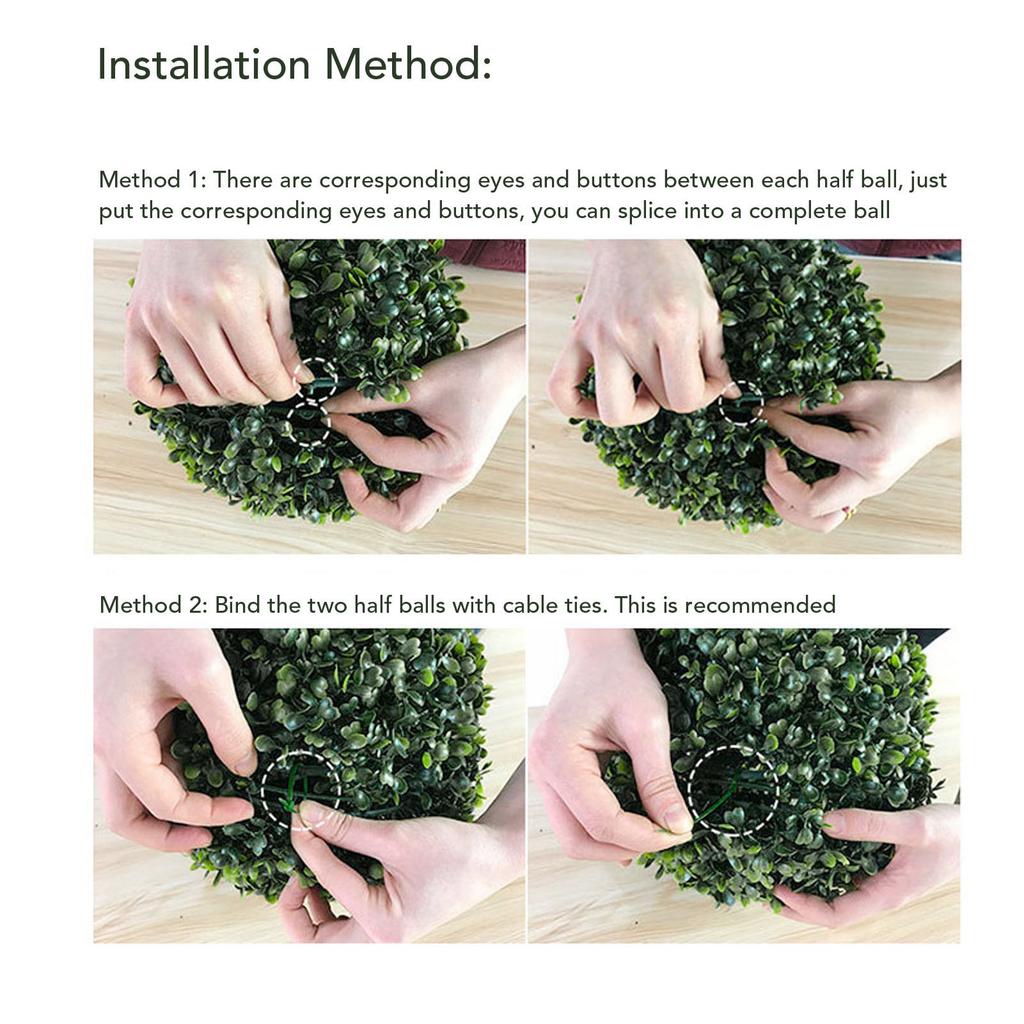 Installation Method:

Method 1: There are corresponding eyes and buttons between each half ball, just put the corresponding eyes and buttons, you can splice into a complete ball

Method 2: Bind the two half balls with cable ties. This is recommended