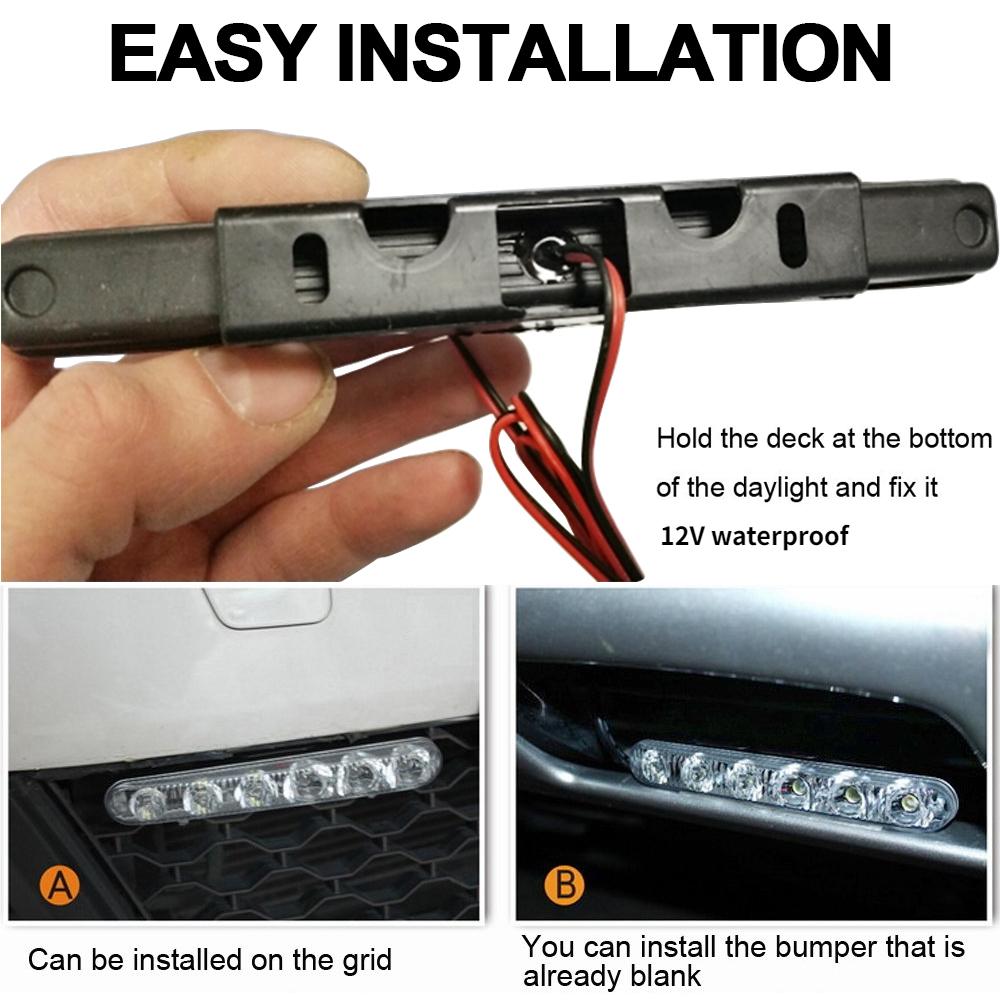 EASY INSTALLATION

Hold the deck at the bottom of the daylight and fix it

12V waterproof

A

Can be installed on the grid

B

You can install the bumper that is already blank