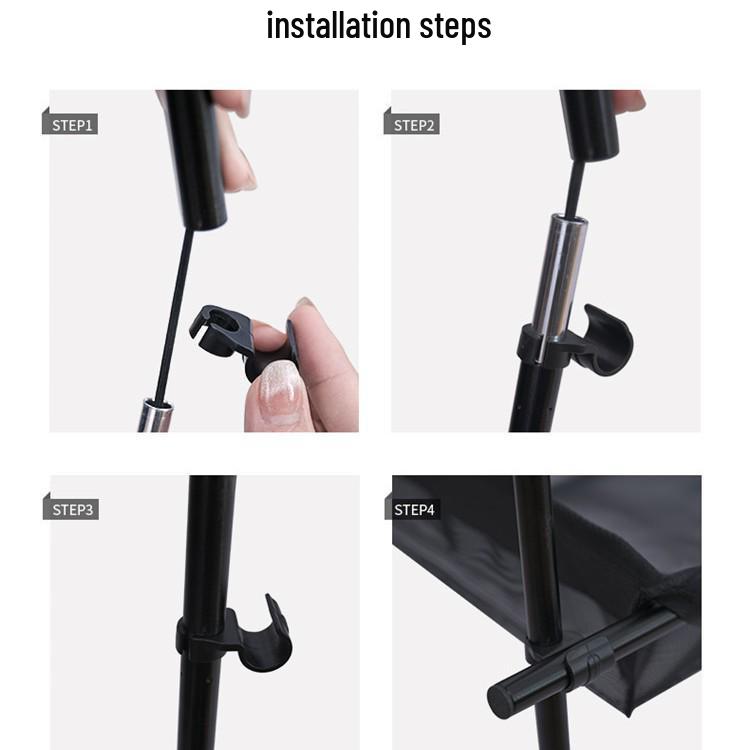 installation steps

STEP1

STEP2

STEP3

STEP4