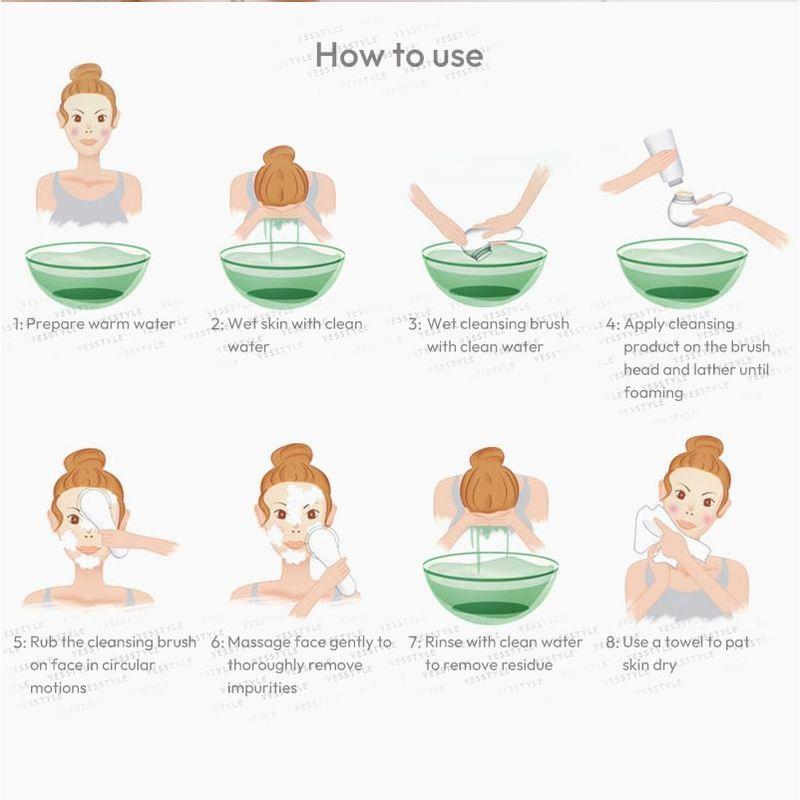 How to use

1: Prepare warm water

2: Wet skin with clean water

3: Wet cleansing brush with clean water

4: Apply cleansing product on the brush head and lather until foaming

5: Rub the cleansing brush on face in circular motions

6: Massage face gently to thoroughly remove impurities

7: Rinse with clean water to remove residue

8: Use a towel to pat skin dry

YESSTYLE