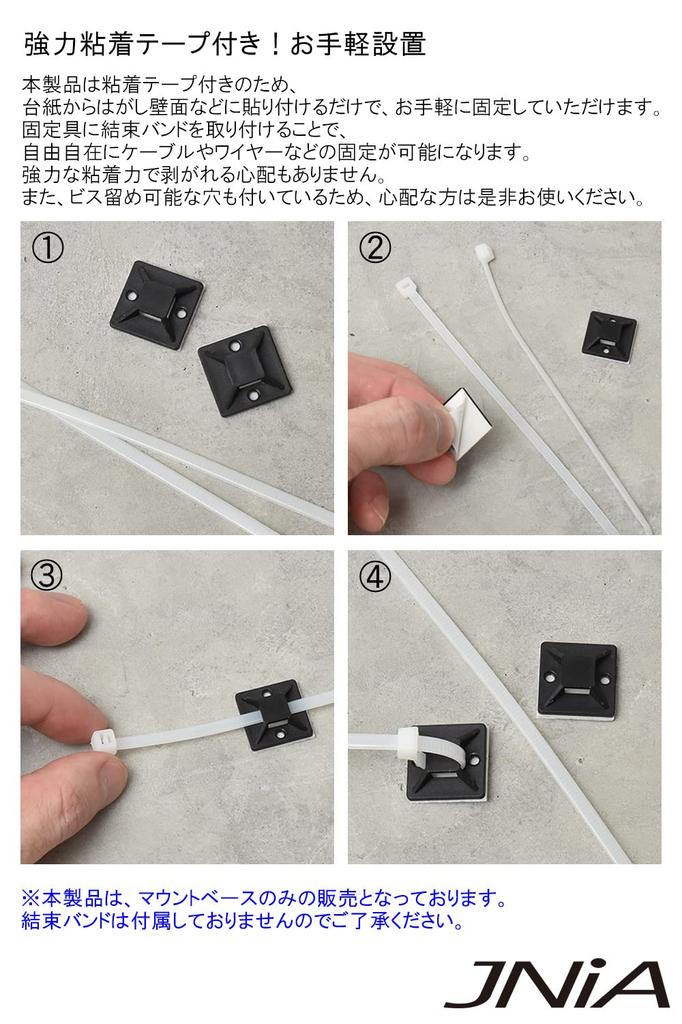 強力粘着テープ付き！お手軽設置

本製品は粘着テープ付きのため、
台紙からはがし壁面などに貼り付けるだけで、お手軽に固定していただけます。
固定具に結束バンドを取り付けることで、
自由自在にケーブルやワイヤーなどの固定が可能になります。
強力な粘着力で剥がれる心配もありません。
また、ビス留め可能な穴も付いているため、心配な方は是非お使いください。

①

②

③

④

※本製品は、マウントベースのみの販売となっております。
結束バンドは付属しておりませんのでご了承ください。

JNiA