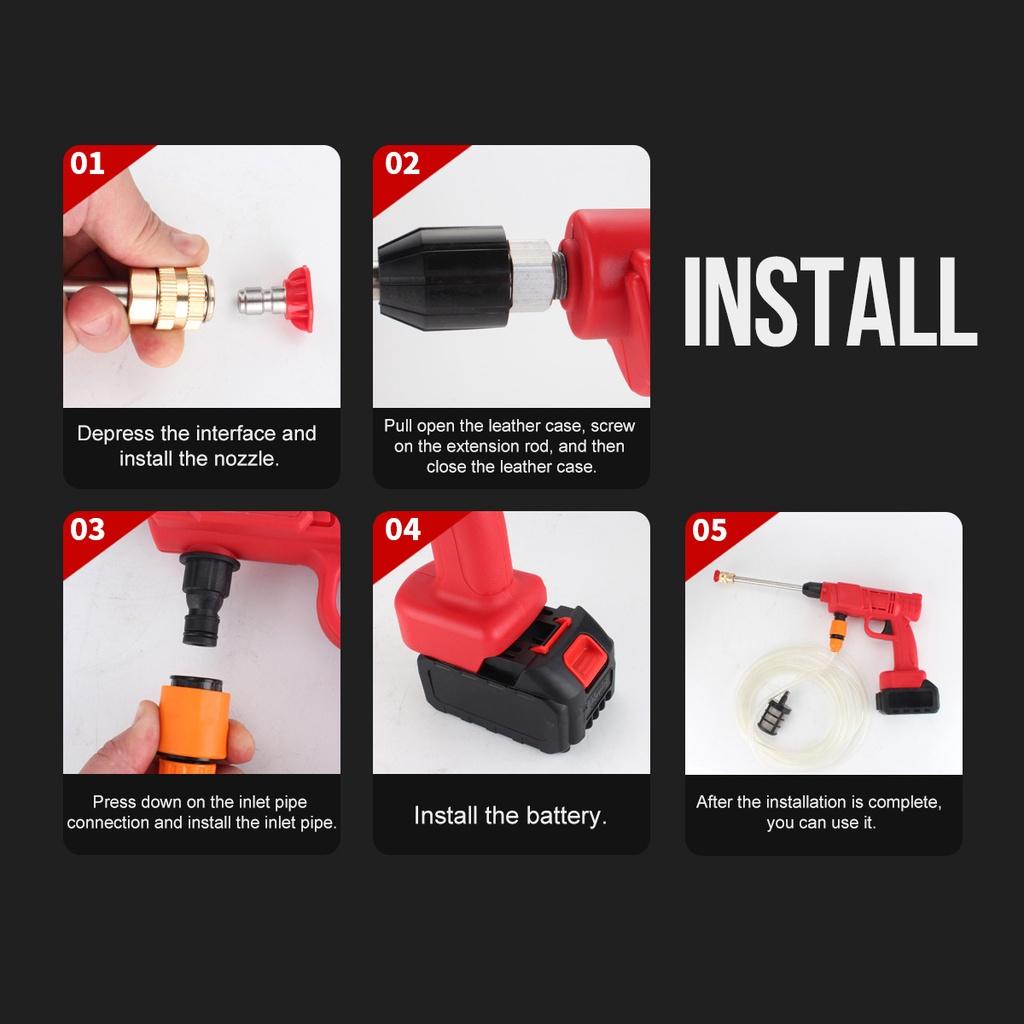 01

Depress the interface and install the nozzle.

02

Pull open the leather case, screw on the extension rod, and then close the leather case.

INSTALL

03

Press down on the inlet pipe connection and install the inlet pipe.

04

Install the battery.

05

After the installation is complete, you can use it.