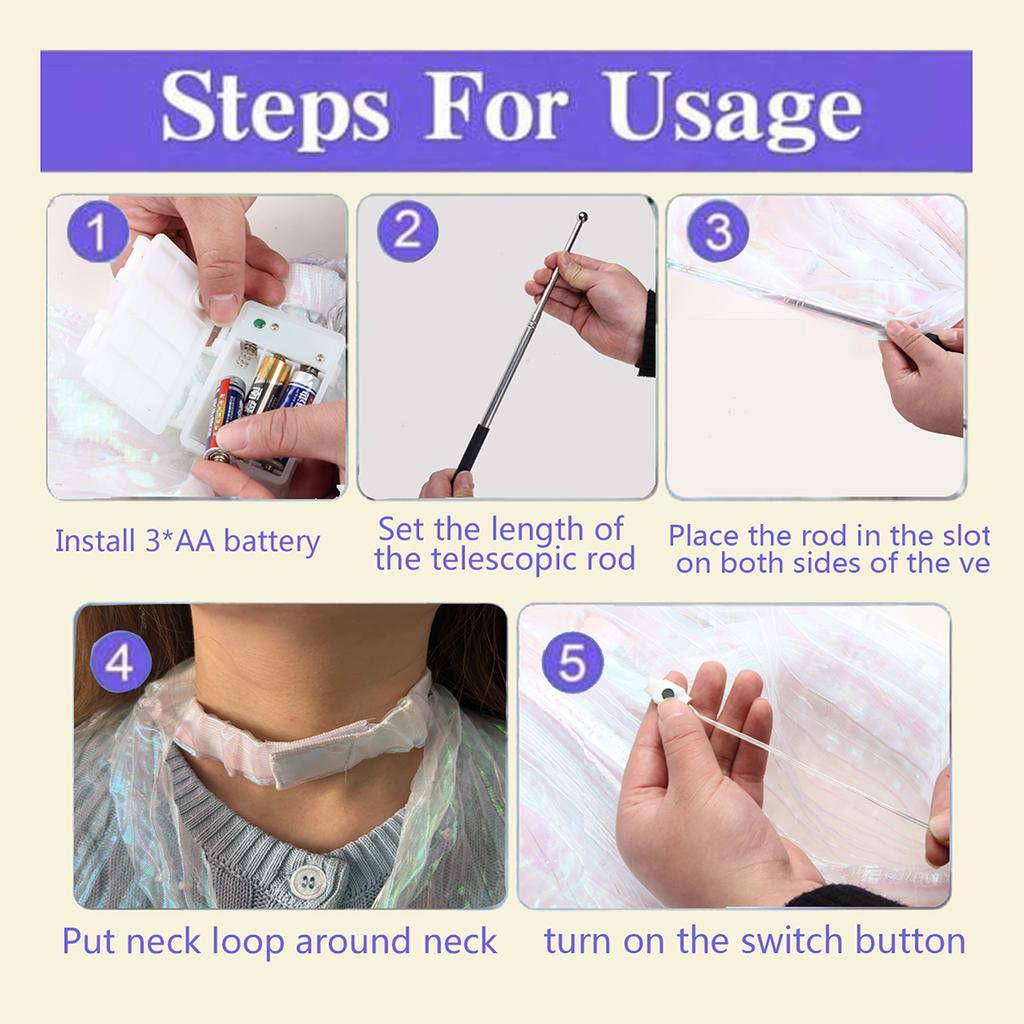 Steps For Usage

1

Install 3*AA battery

2

Set the length of the telescopic rod

3

Place the rod in the slot on both sides of the ve

4

Put neck loop around neck

5

turn on the switch button