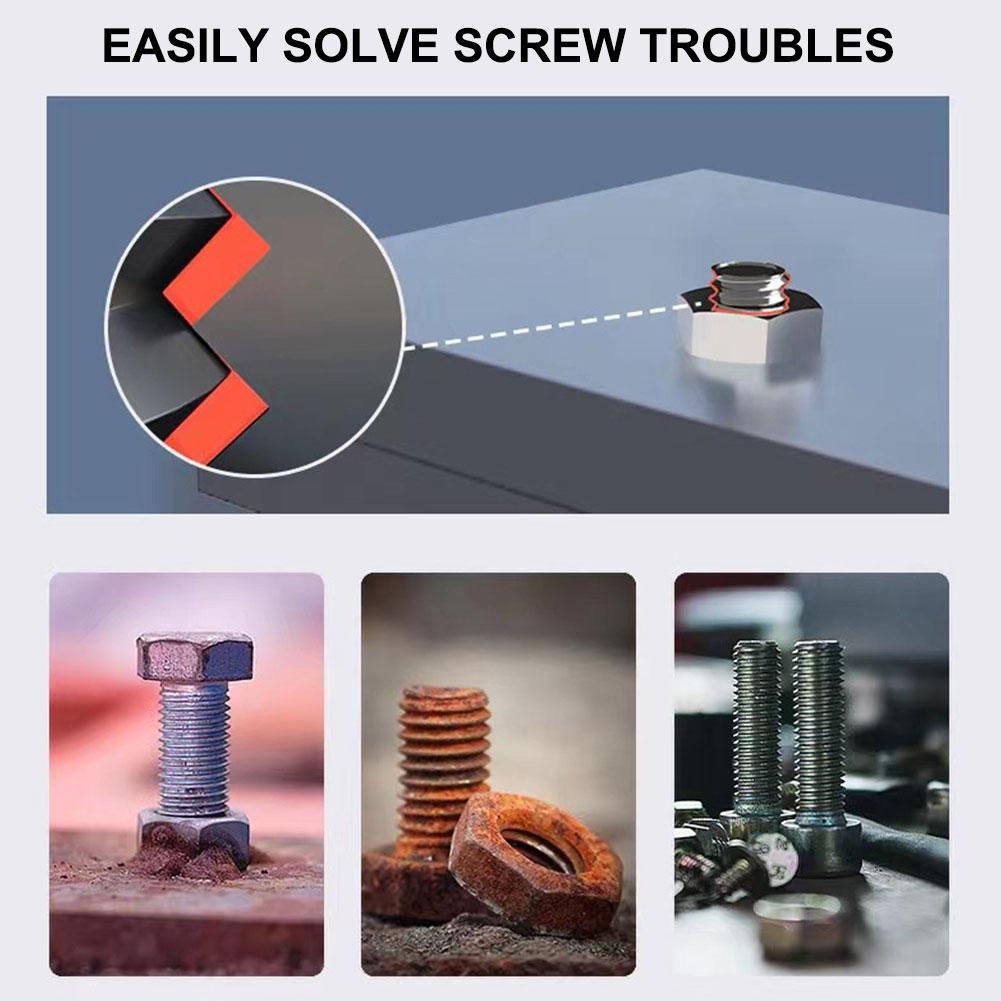 EASILY SOLVE SCREW TROUBLES