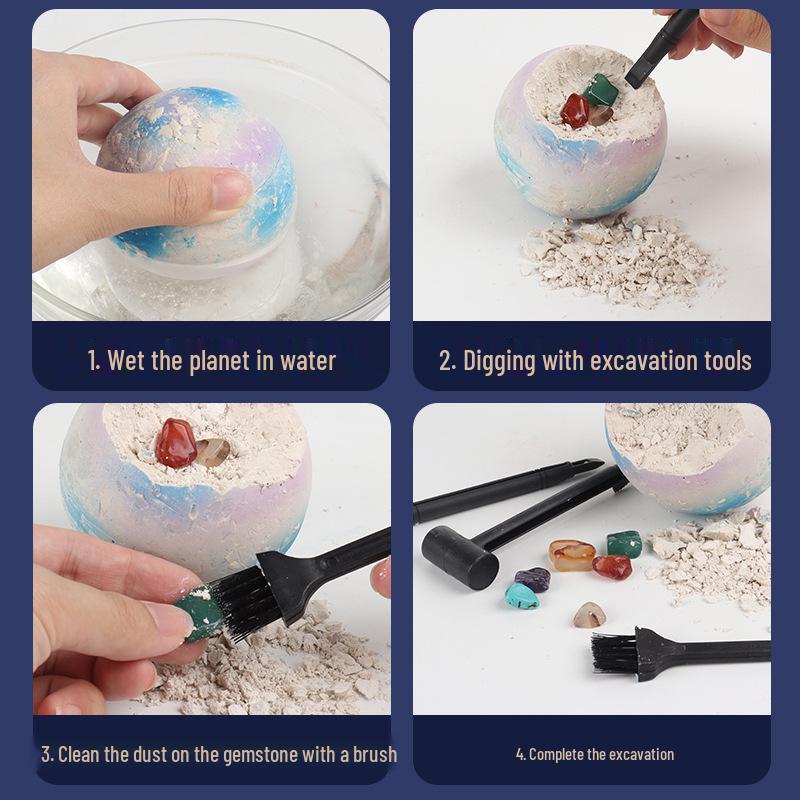 1. Wet the planet in water

2. Digging with excavation tools

3. Clean the dust on the gemstone with a brush

4. Complete the excavation