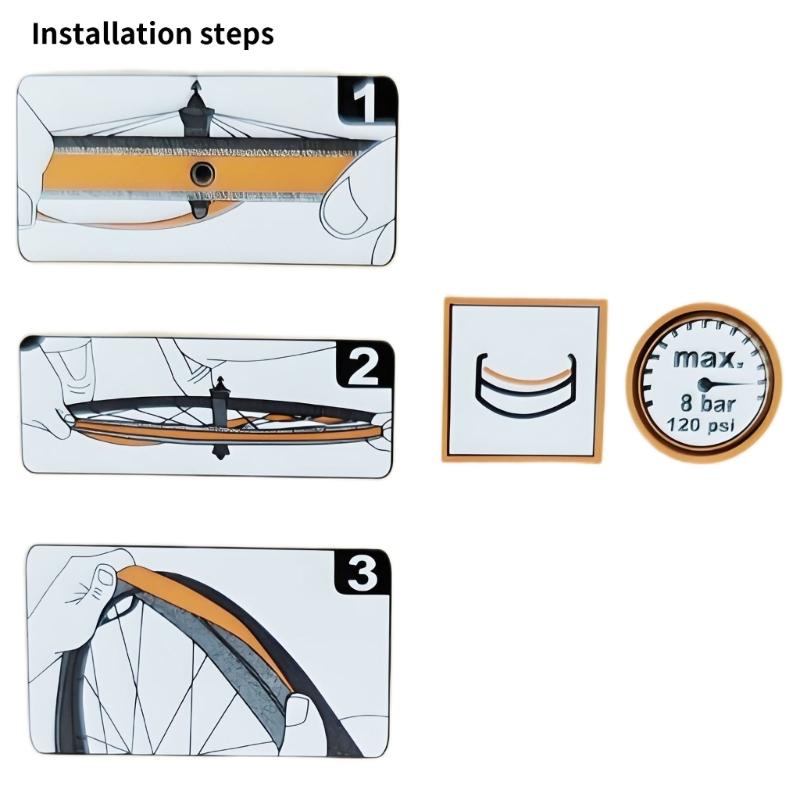 Installation steps

1

2

3

max.
8 bar
120 psi