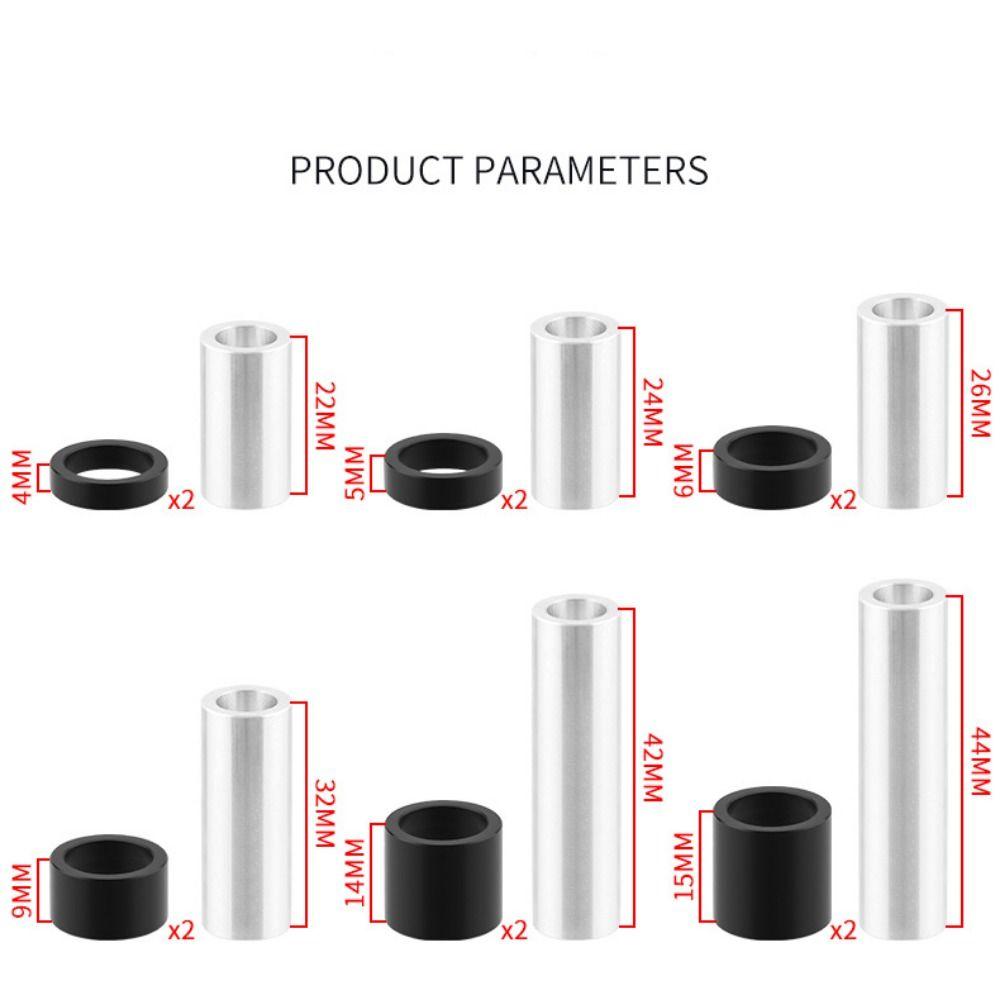 PRODUCT PARAMETERS

4MM x2 22MM

5MM x2 24MM

6MM x2 26MM

9MM x2 32MM

14MM x2 42MM

15MM x2 44MM