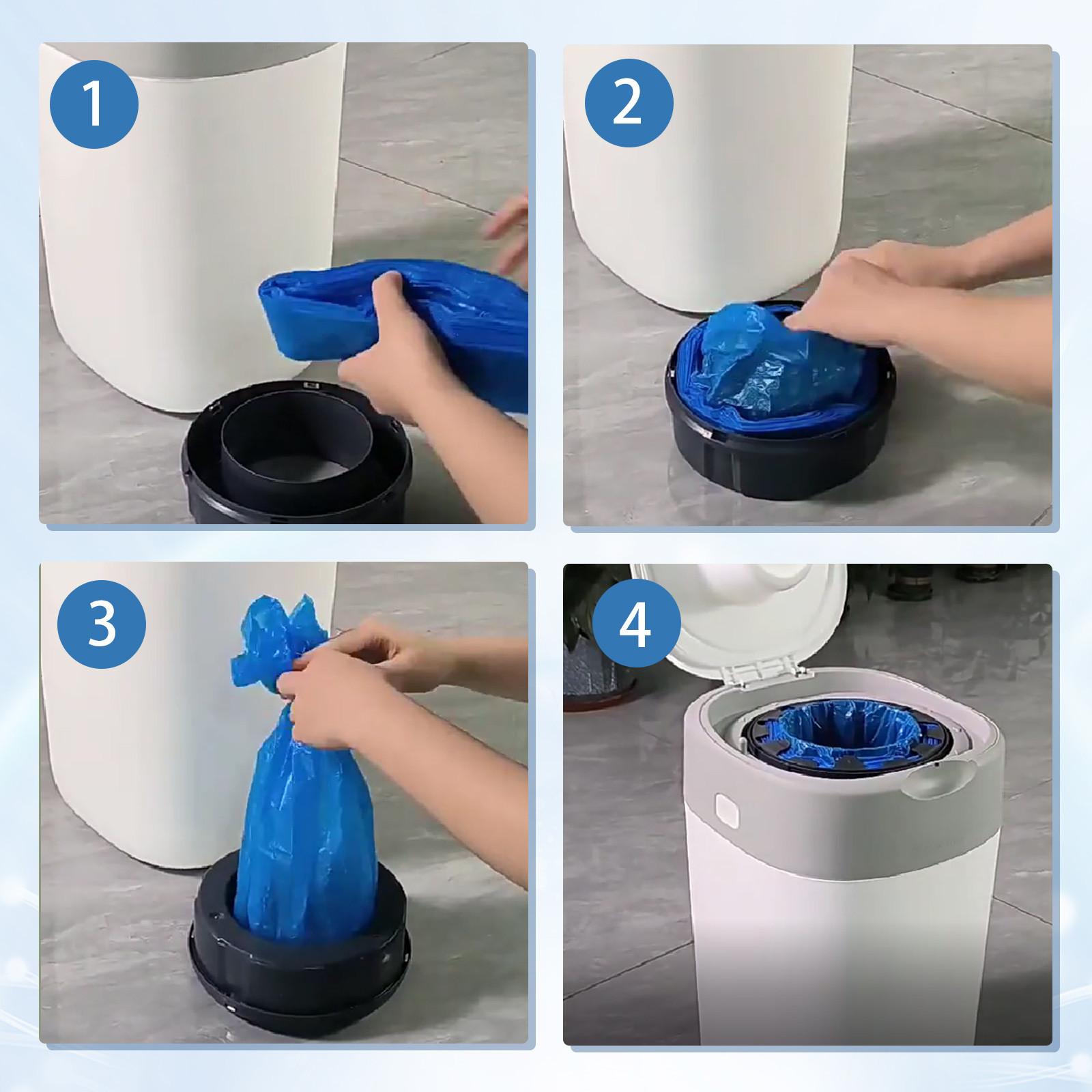 1

2

3

4