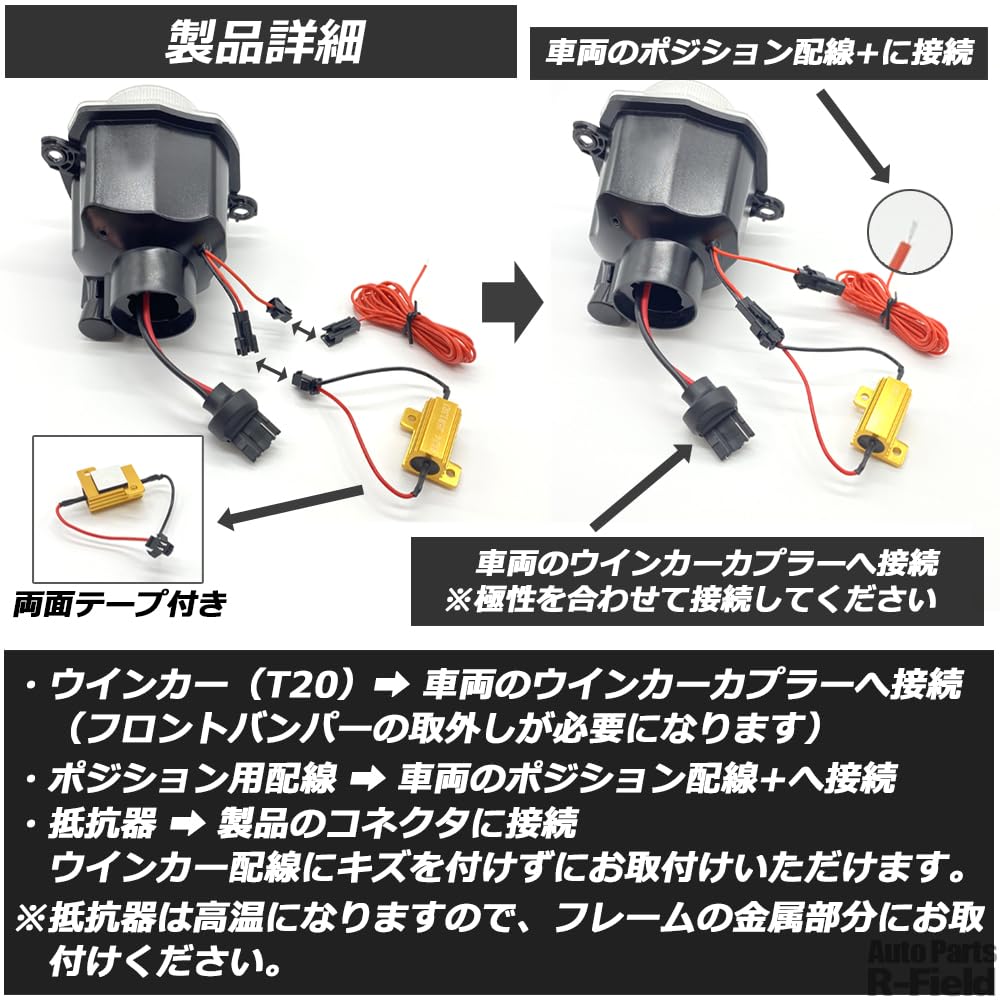 製品詳細

車両のポジション配線+に接続

両面テープ付き

車両のウインカーカプラーへ接続
※極性を合わせて接続してください

・ウインカー（T20）➡ 車両のウインカーカプラーへ接続
（フロントバンパーの取外しが必要になります）
・ポジション用配線 ➡ 車両のポジション配線+へ接続
・抵抗器 ➡ 製品のコネクタに接続
ウインカー配線にキズを付けずにお取付けいただけます。
※抵抗器は高温になりますので、フレームの金属部分にお取付けください。

Auto Parts
R-Field