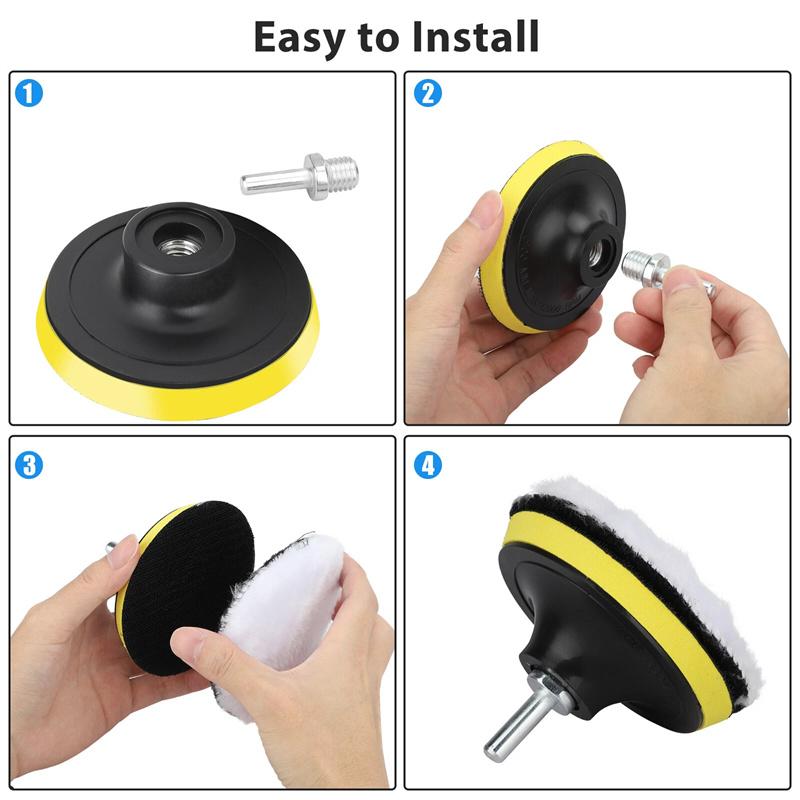 Easy to Install

1

2

3

4