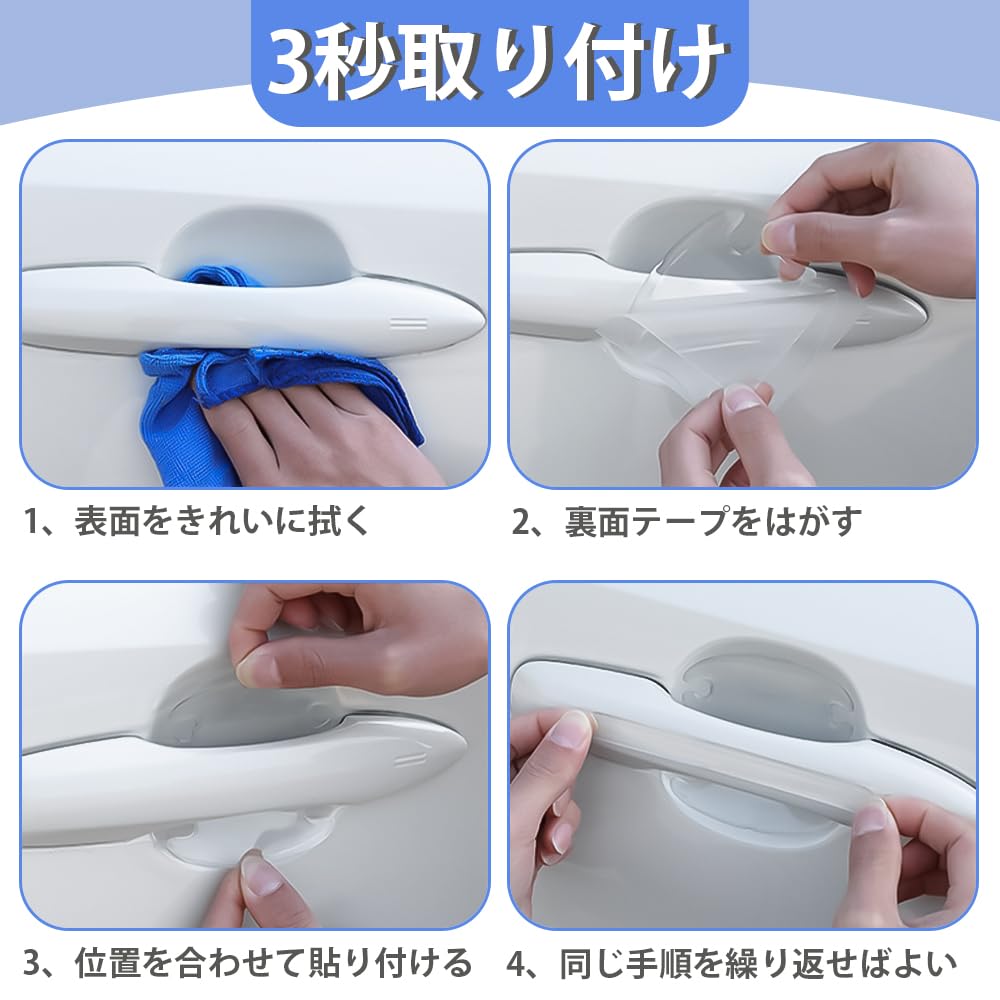 3秒取り付け

1、表面をきれいに拭く

2、裏面テープをはがす

3、位置を合わせて貼り付ける

4、同じ手順を繰り返せばよい