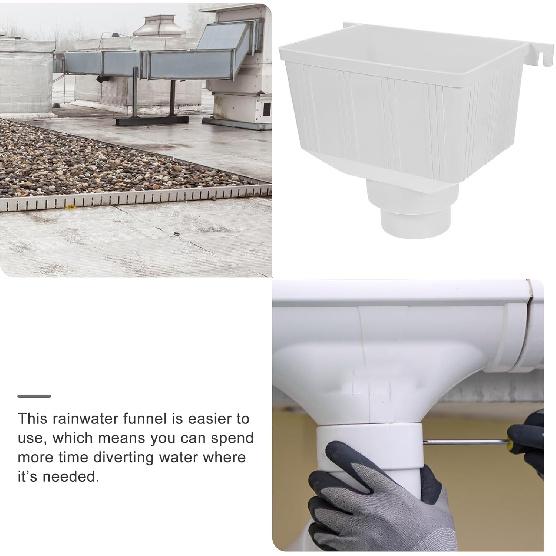 This rainwater funnel is easier to use, which means you can spend more time diverting water where it's needed.