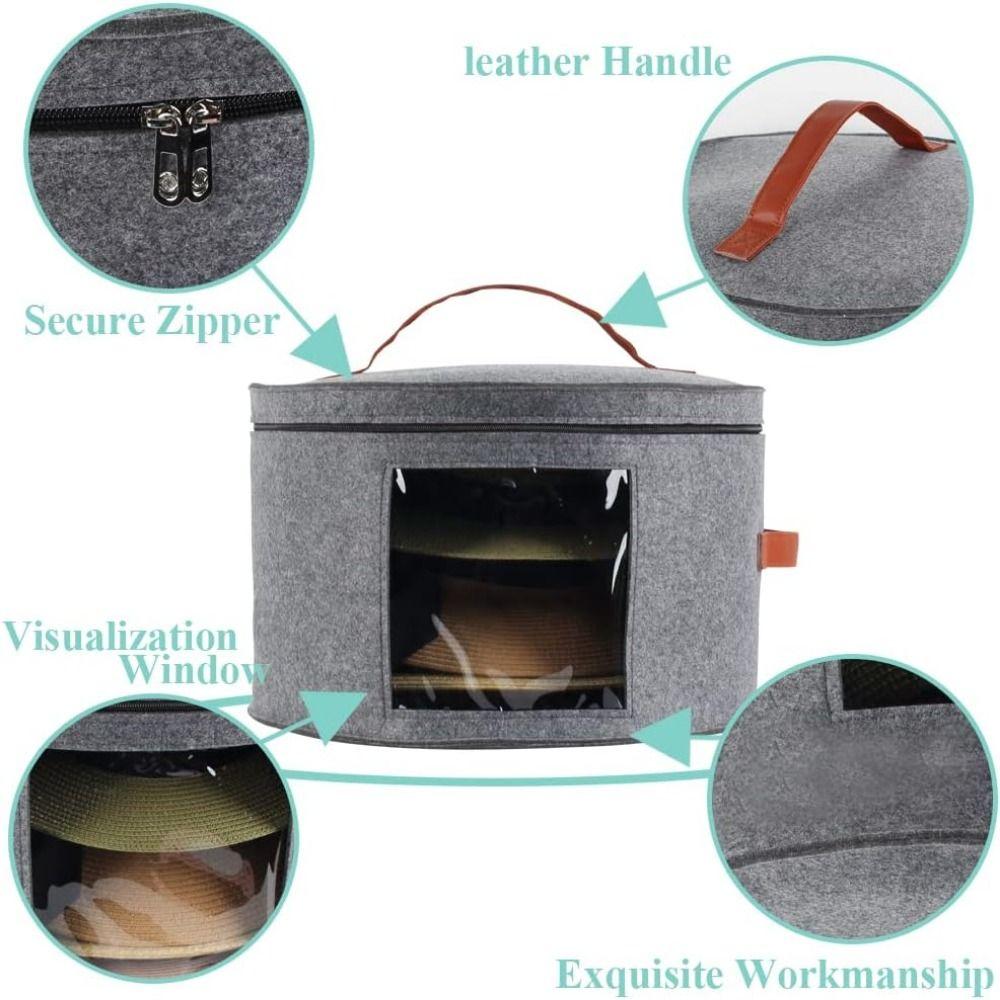 leather Handle

Secure Zipper

Visualization Window

Exquisite Workmanship