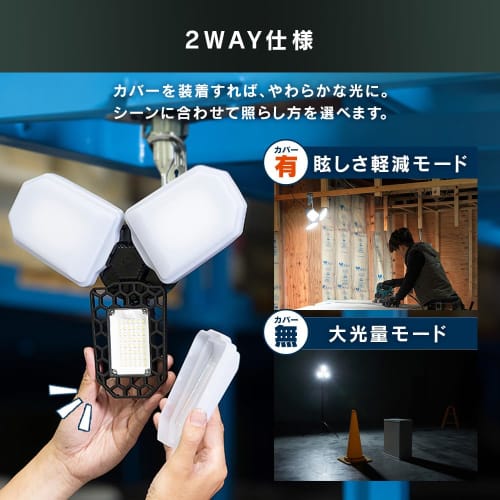 2WAY仕様

カバーを装着すれば、やわらかな光に。
シーンに合わせて照らし方を選べます。

カバー 有 眩しさ軽減モード

カバー 無 大光量モード