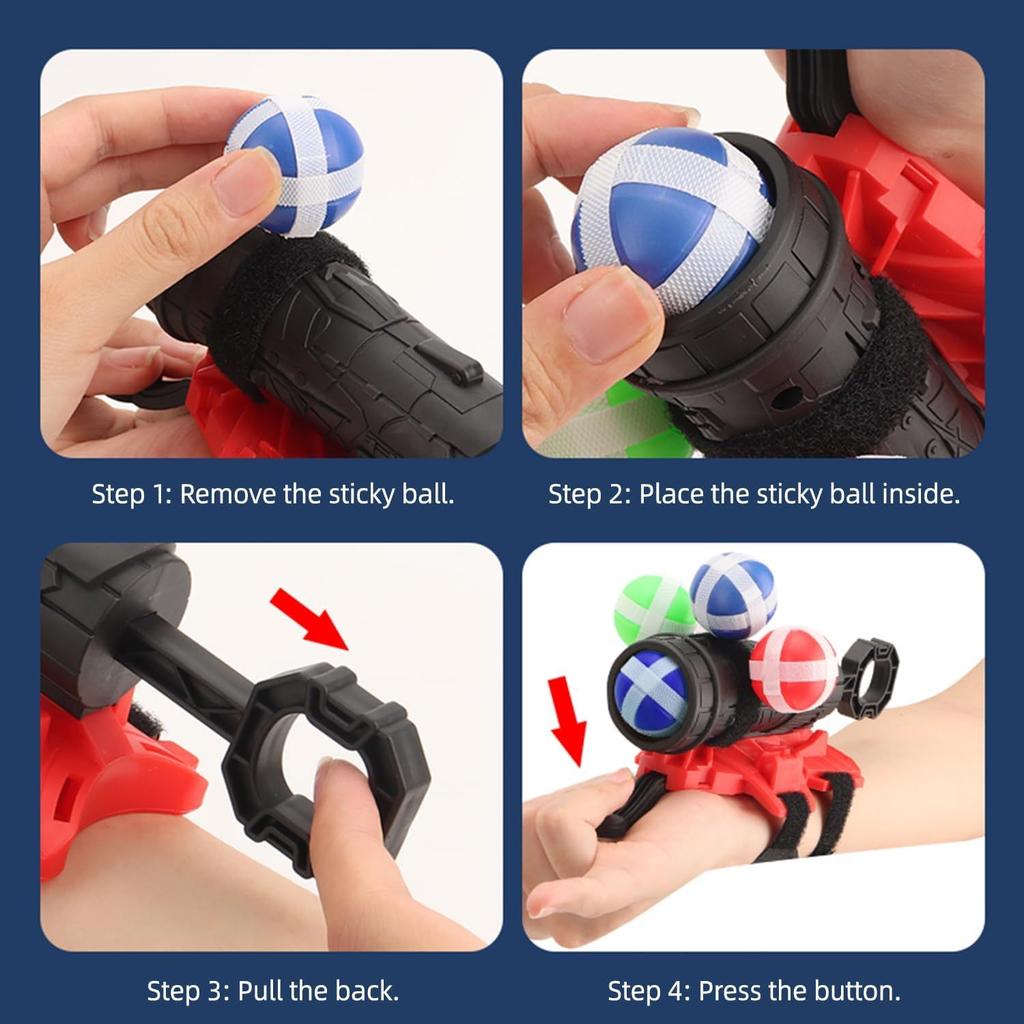 Step 1: Remove the sticky ball.

Step 2: Place the sticky ball inside.

Step 3: Pull the back.

Step 4: Press the button.