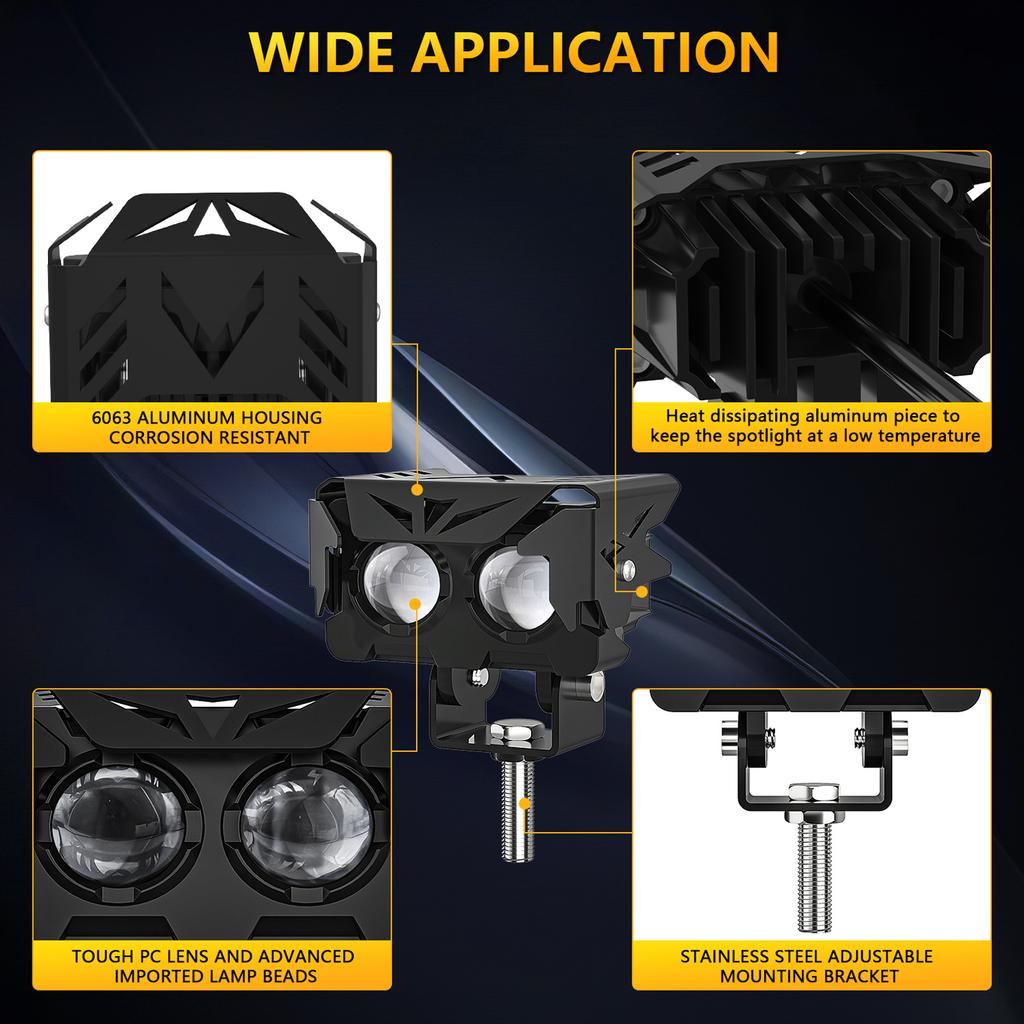 WIDE APPLICATION

6063 ALUMINUM HOUSING
CORROSION RESISTANT

Heat dissipating aluminum piece to keep the spotlight at a low temperature

TOUGH PC LENS AND ADVANCED IMPORTED LAMP BEADS

STAINLESS STEEL ADJUSTABLE MOUNTING BRACKET