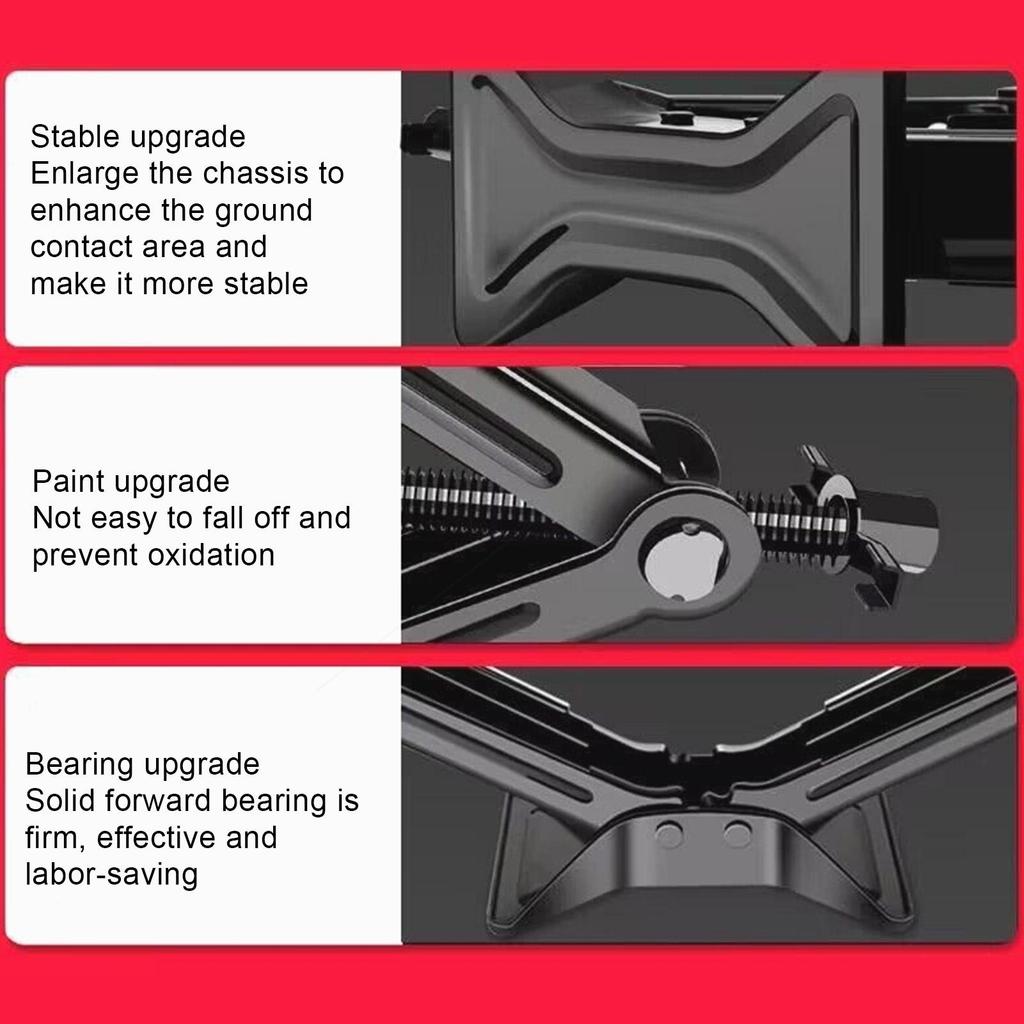 Stable upgrade
Enlarge the chassis to enhance the ground contact area and make it more stable

Paint upgrade
Not easy to fall off and prevent oxidation

Bearing upgrade
Solid forward bearing is firm, effective and labor-saving