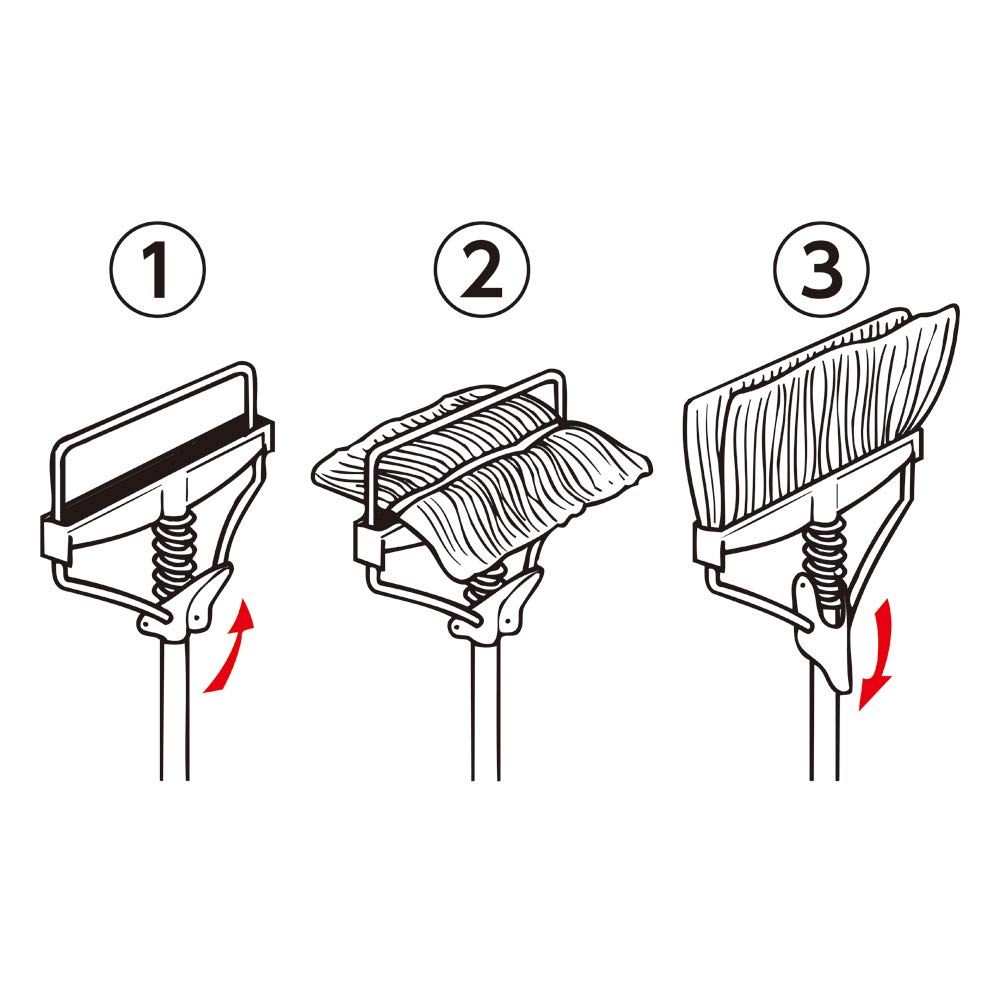 1

2

3