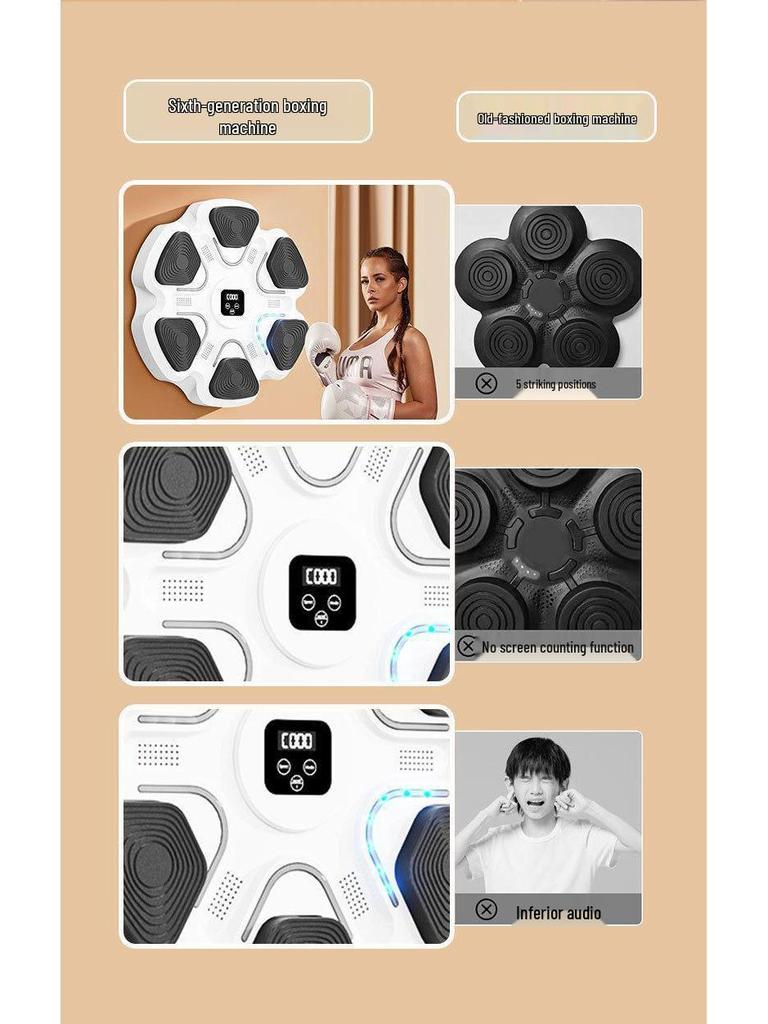 Sixth-generation boxing machine

Old-fashioned boxing machine

C000

5 striking positions

C000

No screen counting function

C000

Inferior audio