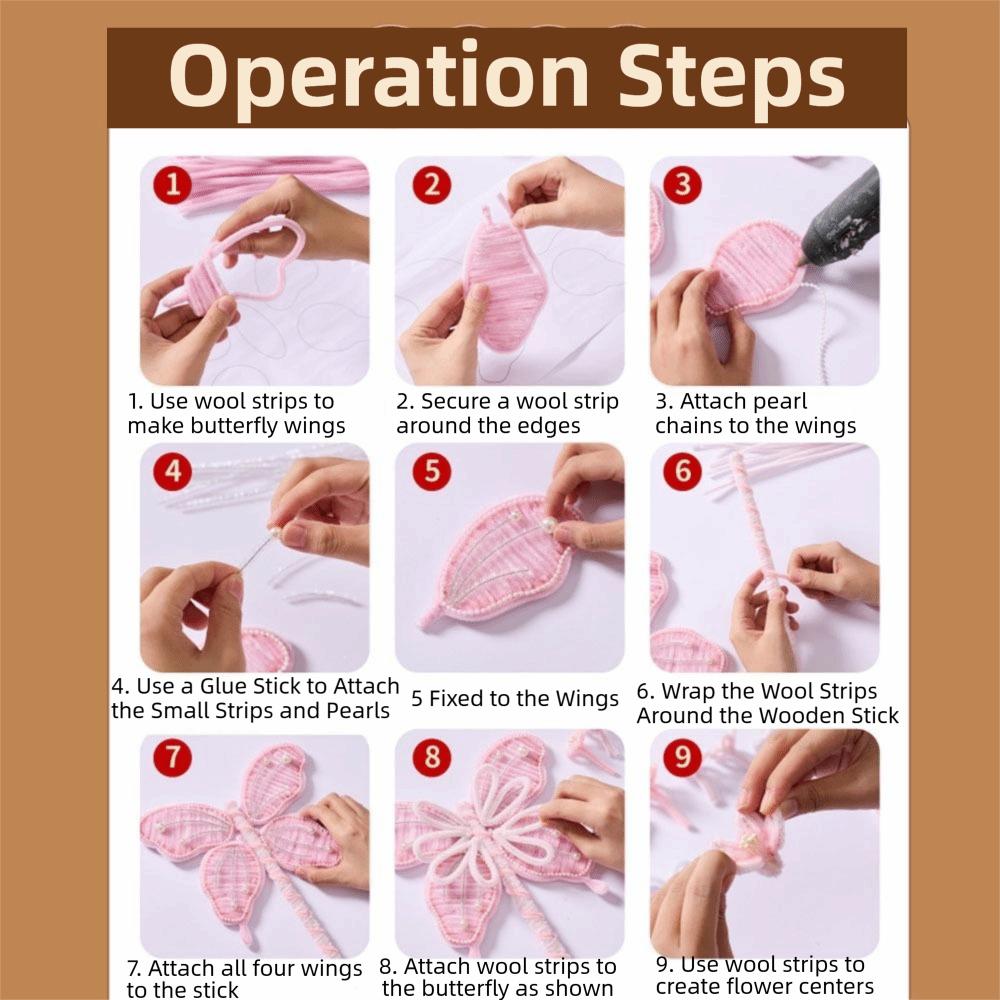 Operation Steps

1

1. Use wool strips to make butterfly wings

2

2. Secure a wool strip around the edges

3

3. Attach pearl chains to the wings

4

4. Use a Glue Stick to Attach the Small Strips and Pearls

5

5 Fixed to the Wings

6

6. Wrap the Wool Strips Around the Wooden Stick

7

7. Attach all four wings to the stick

8

8. Attach wool strips to the butterfly as shown

9

9. Use wool strips to create flower centers