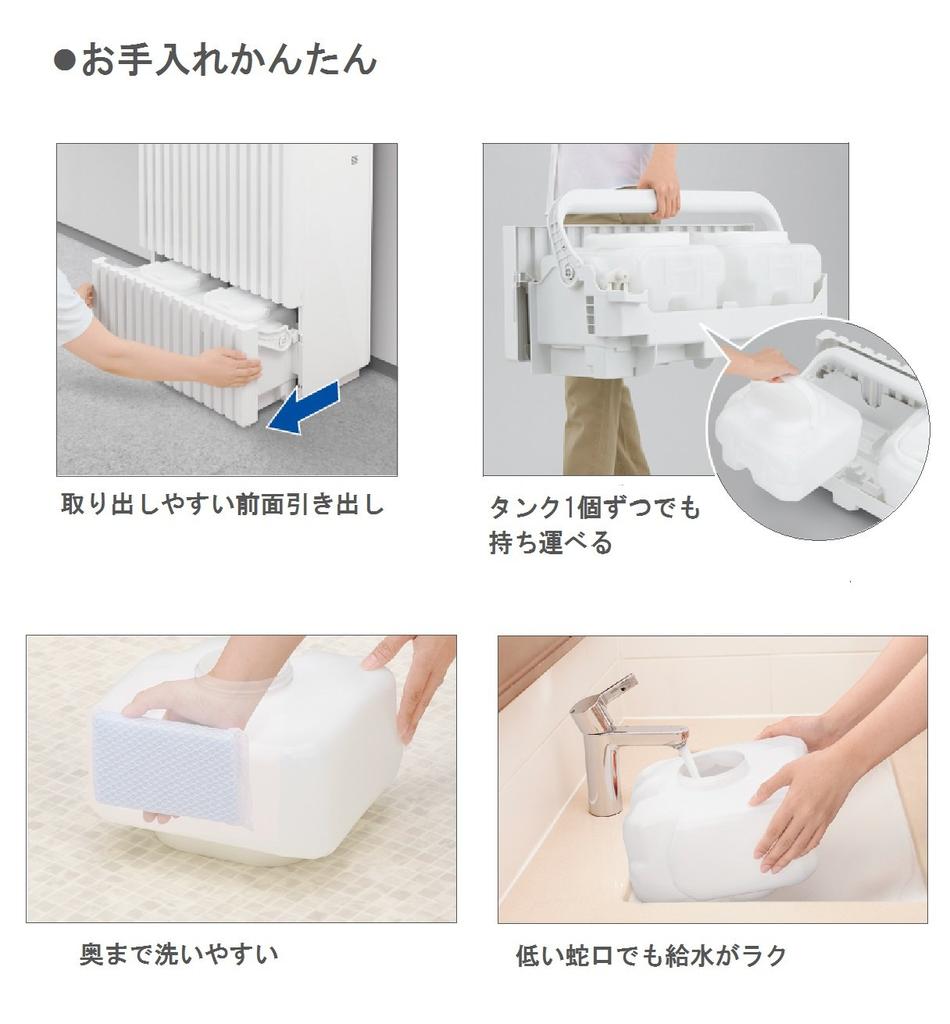 ●お手入れかんたん

取り出しやすい前面引き出し

タンク1個ずつでも持ち運べる

奥まで洗いやすい

低い蛇口でも給水がラク