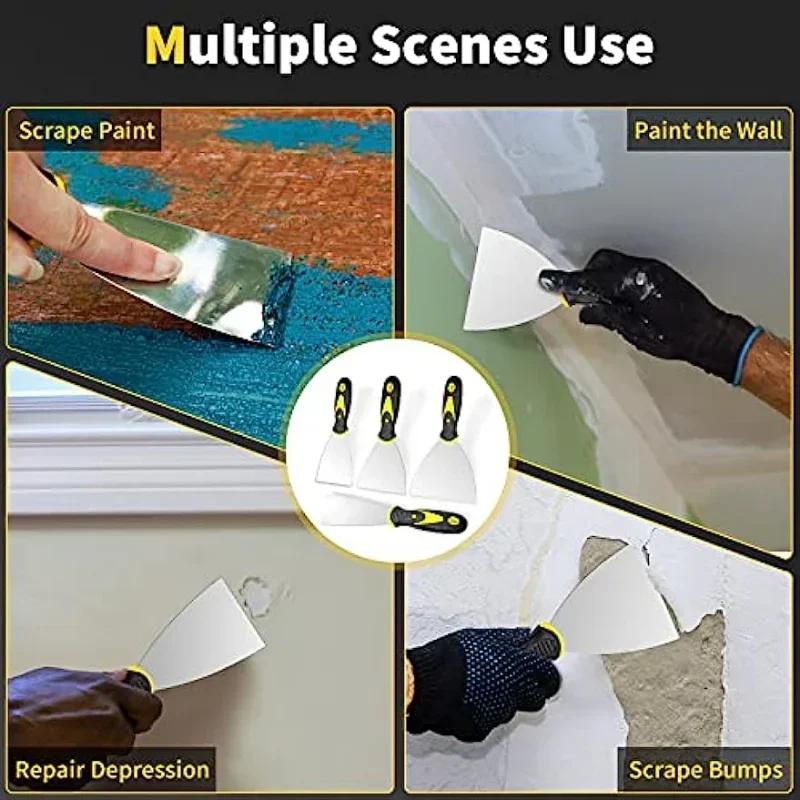 Multiple Scenes Use

Scrape Paint

Paint the Wall

Repair Depression

Scrape Bumps