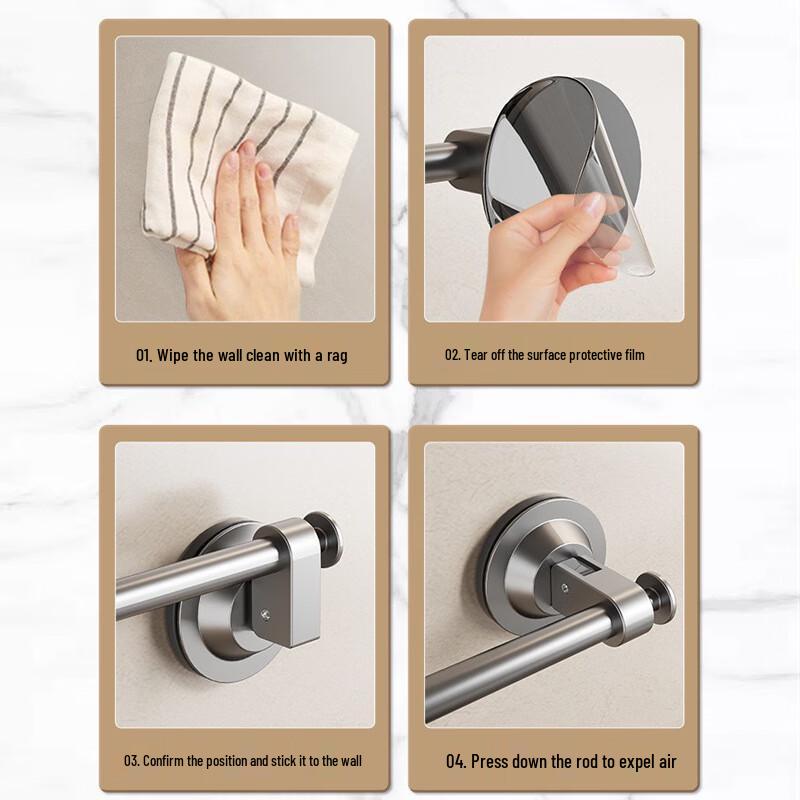 01. Wipe the wall clean with a rag

02. Tear off the surface protective film

03. Confirm the position and stick it to the wall

04. Press down the rod to expel air