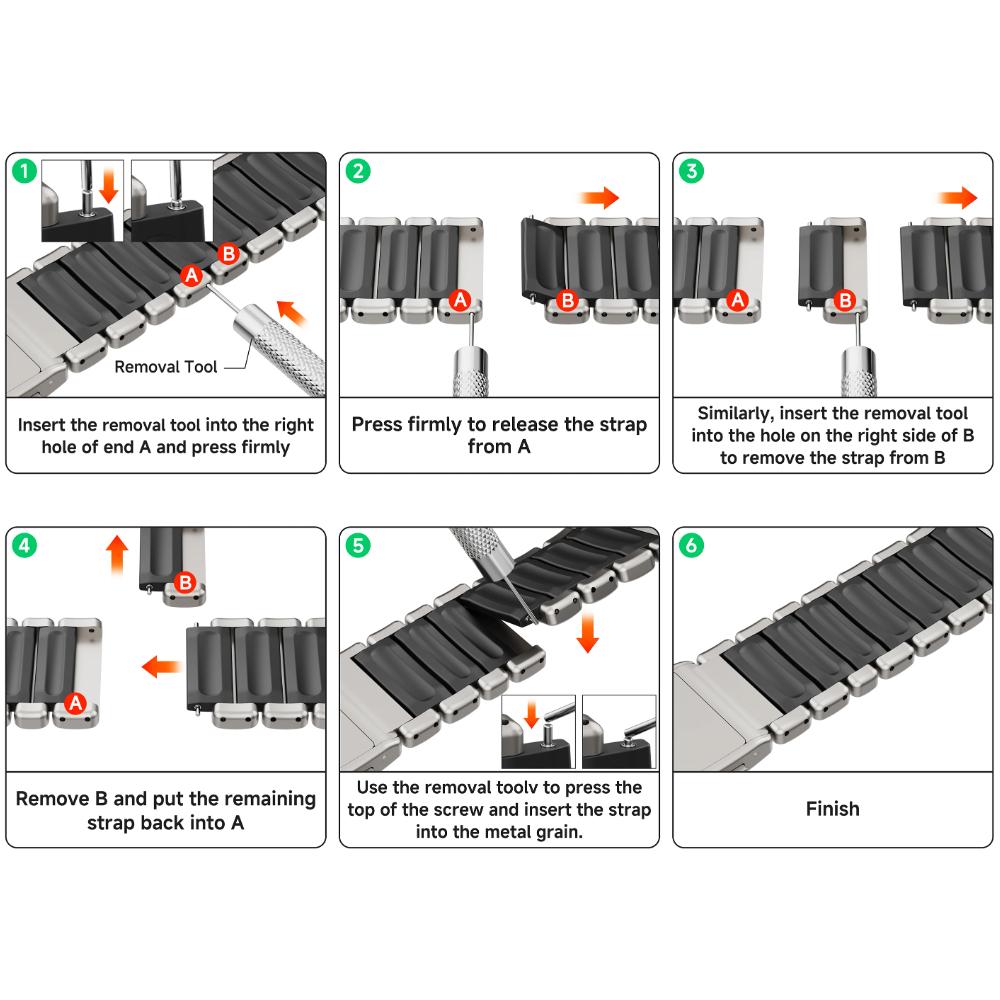 1
B
A
Removal Tool
Insert the removal tool into the right hole of end A and press firmly

2
A
B
Press firmly to release the strap from A

3
A
B
Similarly, insert the removal tool into the hole on the right side of B to remove the strap from B

4
B
A
Remove B and put the remaining strap back into A

5
Use the removal toolv to press the top of the screw and insert the strap into the metal grain.

6
Finish