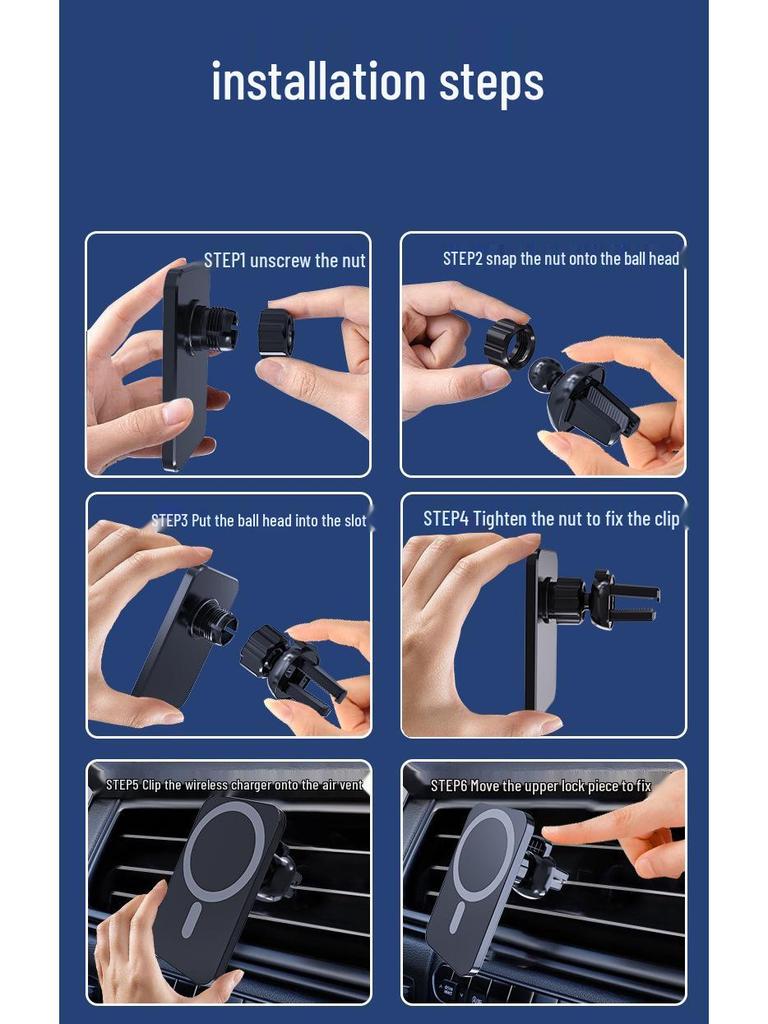 installation steps

STEP1 unscrew the nut

STEP2 snap the nut onto the ball head

STEP3 Put the ball head into the slot

STEP4 Tighten the nut to fix the clip

STEP5 Clip the wireless charger onto the air vent

STEP6 Move the upper lock piece to fix