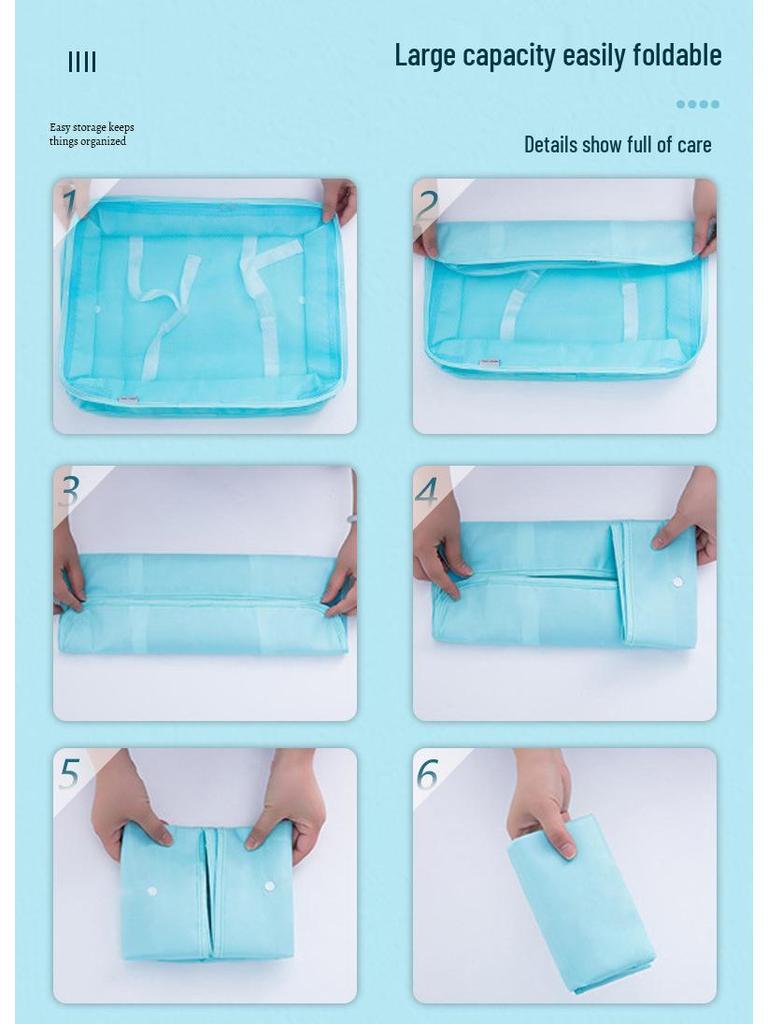 IIII

Large capacity easily foldable

Easy storage keeps things organized

Details show full of care

1

2

3

4

5

6