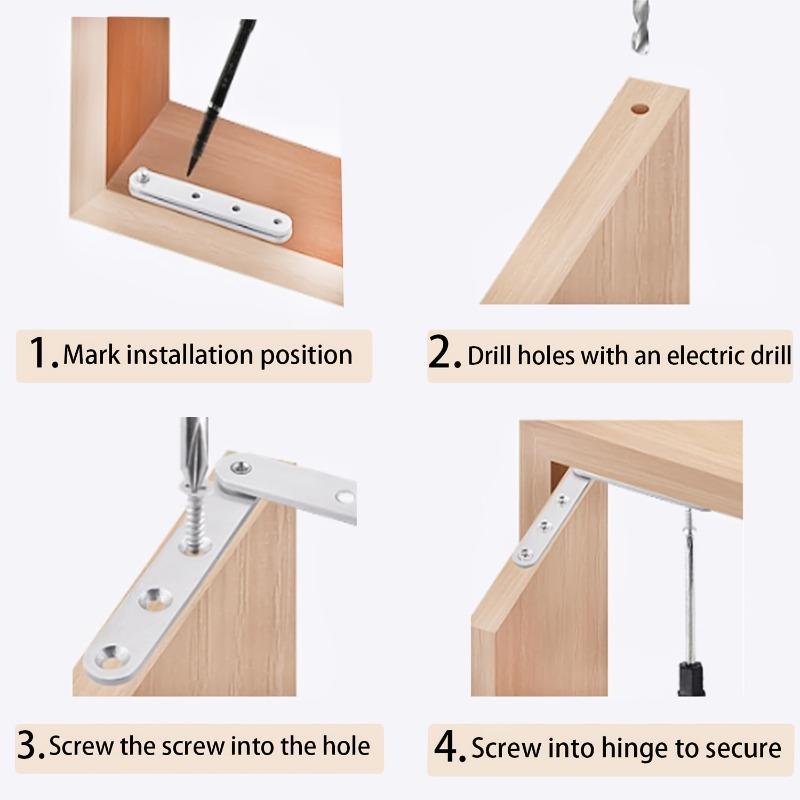 1. Mark installation position

2. Drill holes with an electric drill

3. Screw the screw into the hole

4. Screw into hinge to secure